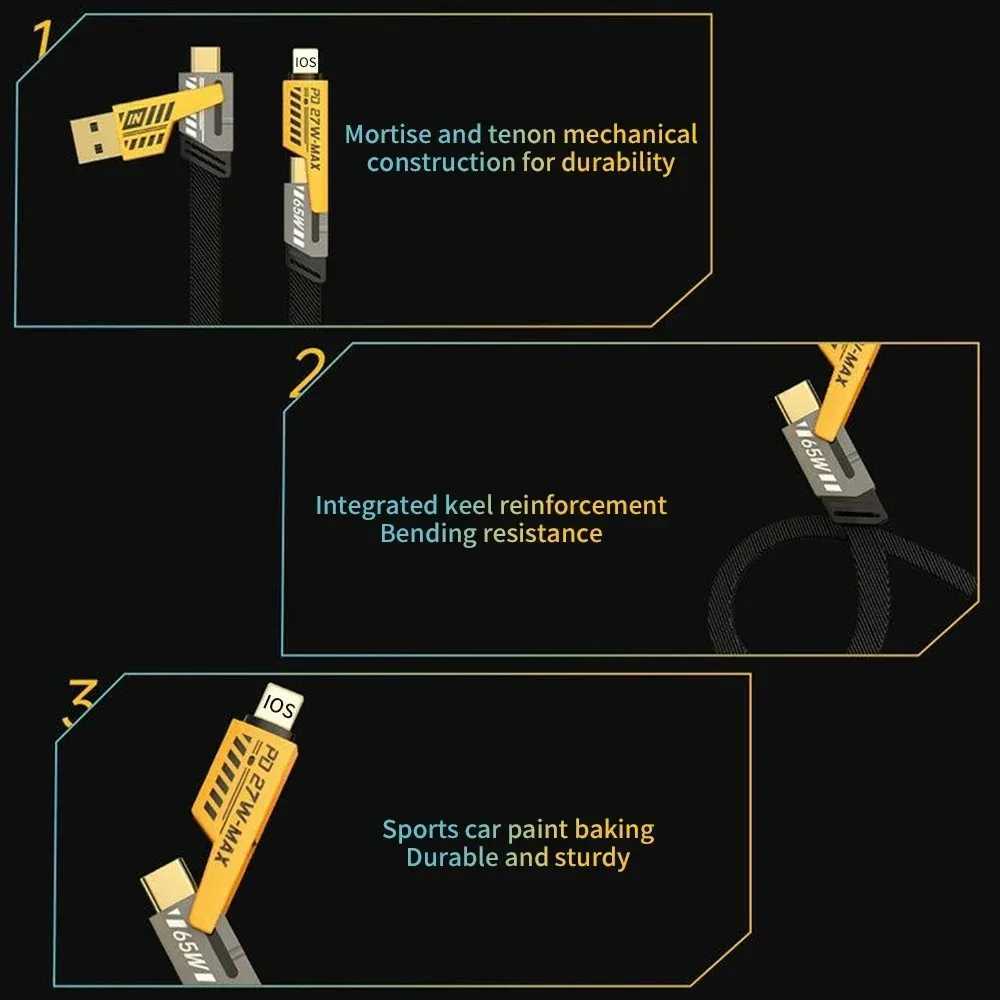 1

IN

IOS

PD 27W-MAX

65W

Mortise and tenon mechanical construction for durability

2

W-MAX

65W

Integrated keel reinforcement
Bending resistance

3

IOS

PD 27W-MAX

65W

Sports car paint baking
Durable and sturdy