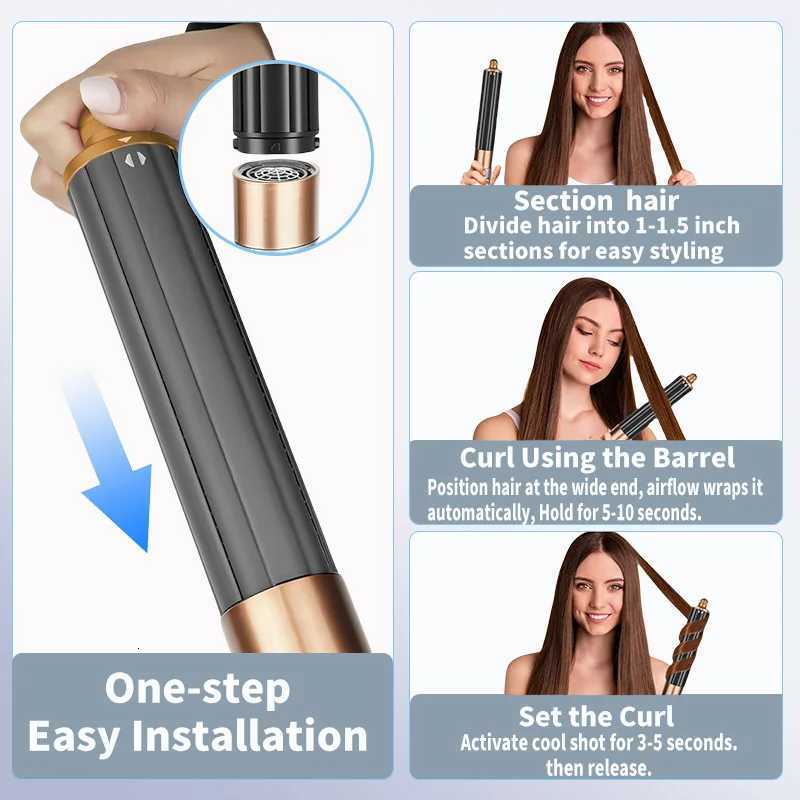 One-step
Easy Installation

Section hair
Divide hair into 1-1.5 inch sections for easy styling

Curl Using the Barrel
Position hair at the wide end, airflow wraps it automatically, Hold for 5-10 seconds.

Set the Curl
Activate cool shot for 3-5 seconds. then release.