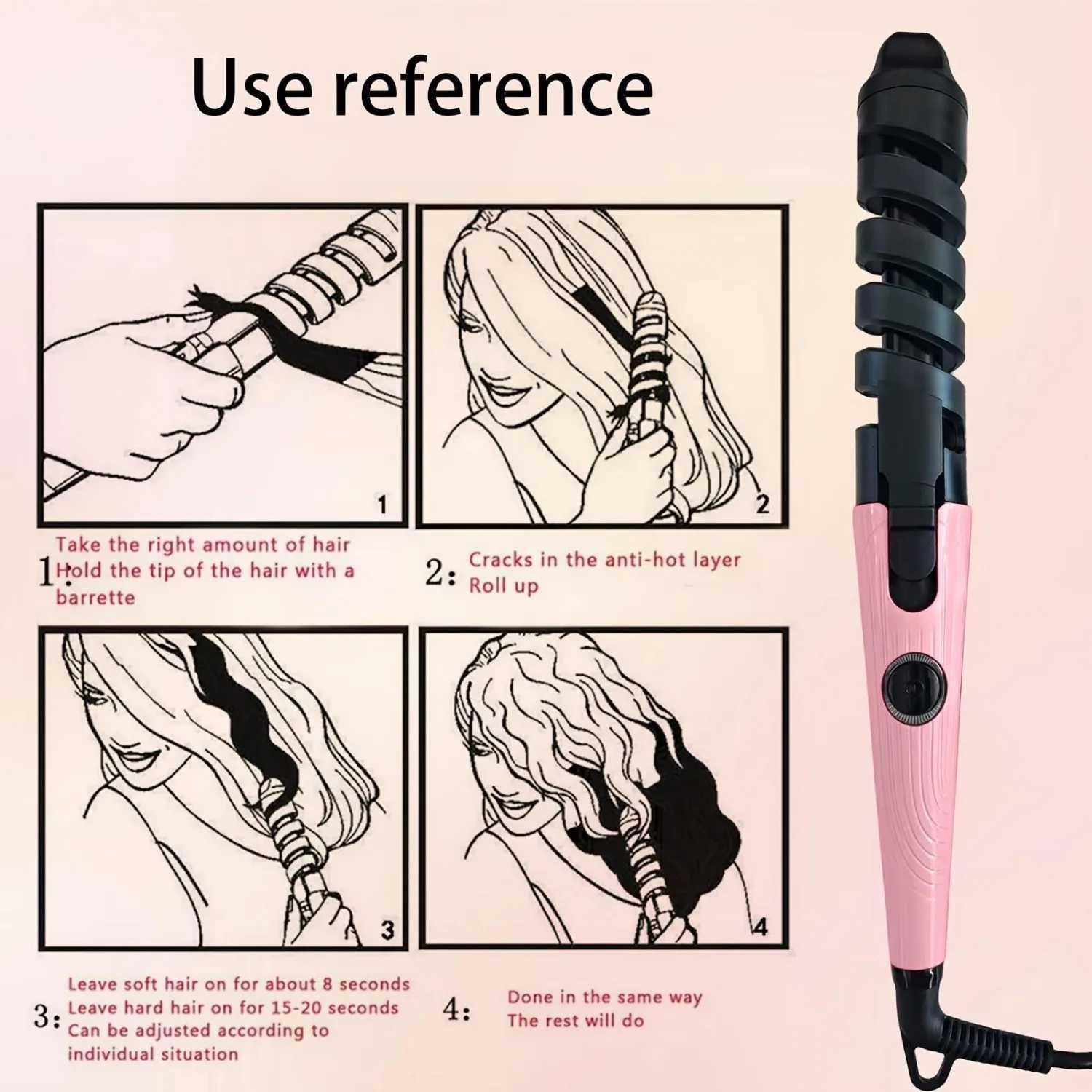 Use reference

1

2

1: Take the right amount of hair Hold the tip of the hair with a barrette

2: Cracks in the anti-hot layer Roll up

3

4

3: Leave soft hair on for about 8 seconds Leave hard hair on for 15-20 seconds Can be adjusted according to individual situation

4: Done in the same way The rest will do