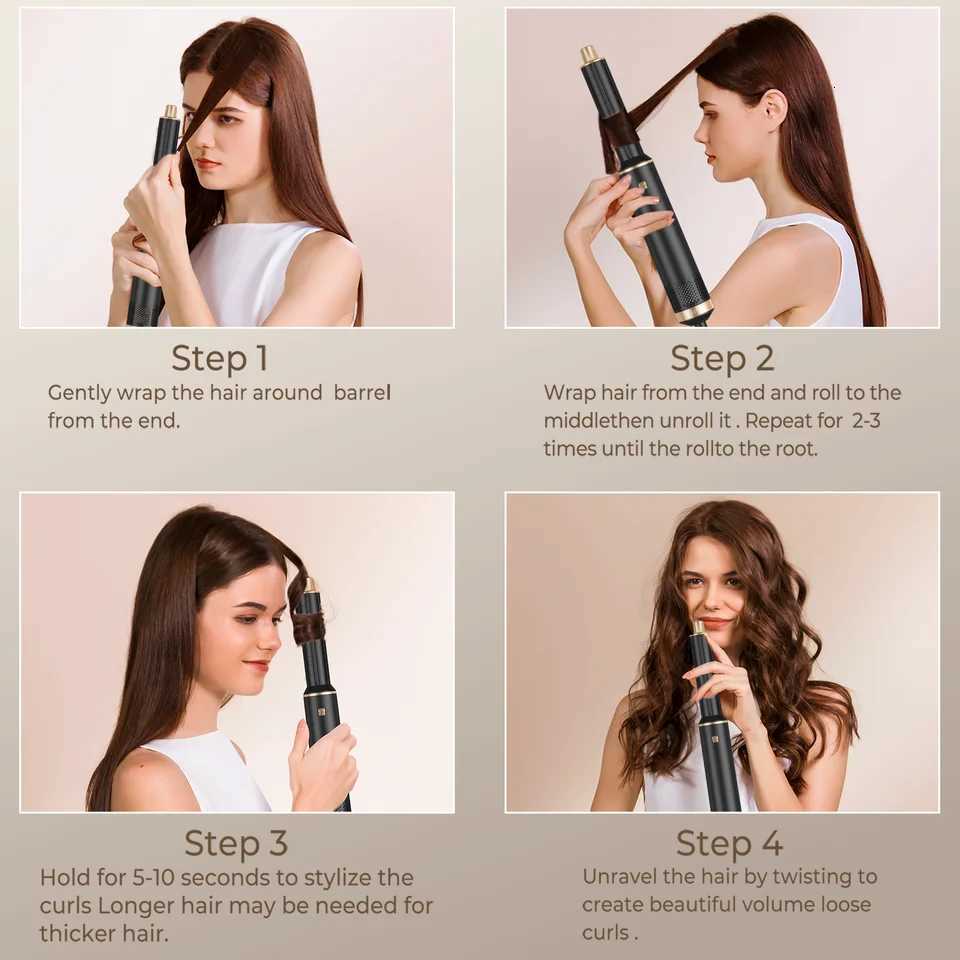 Step 1
Gently wrap the hair around  barrel from the end.

Step 2
Wrap hair from the end and roll to the middlethen unroll it . Repeat for  2-3 times until the rollto the root.

Step 3
Hold for 5-10 seconds to stylize the curls Longer hair may be needed for thicker hair.

Step 4
Unravel the hair by twisting to create beautiful volume loose curls .