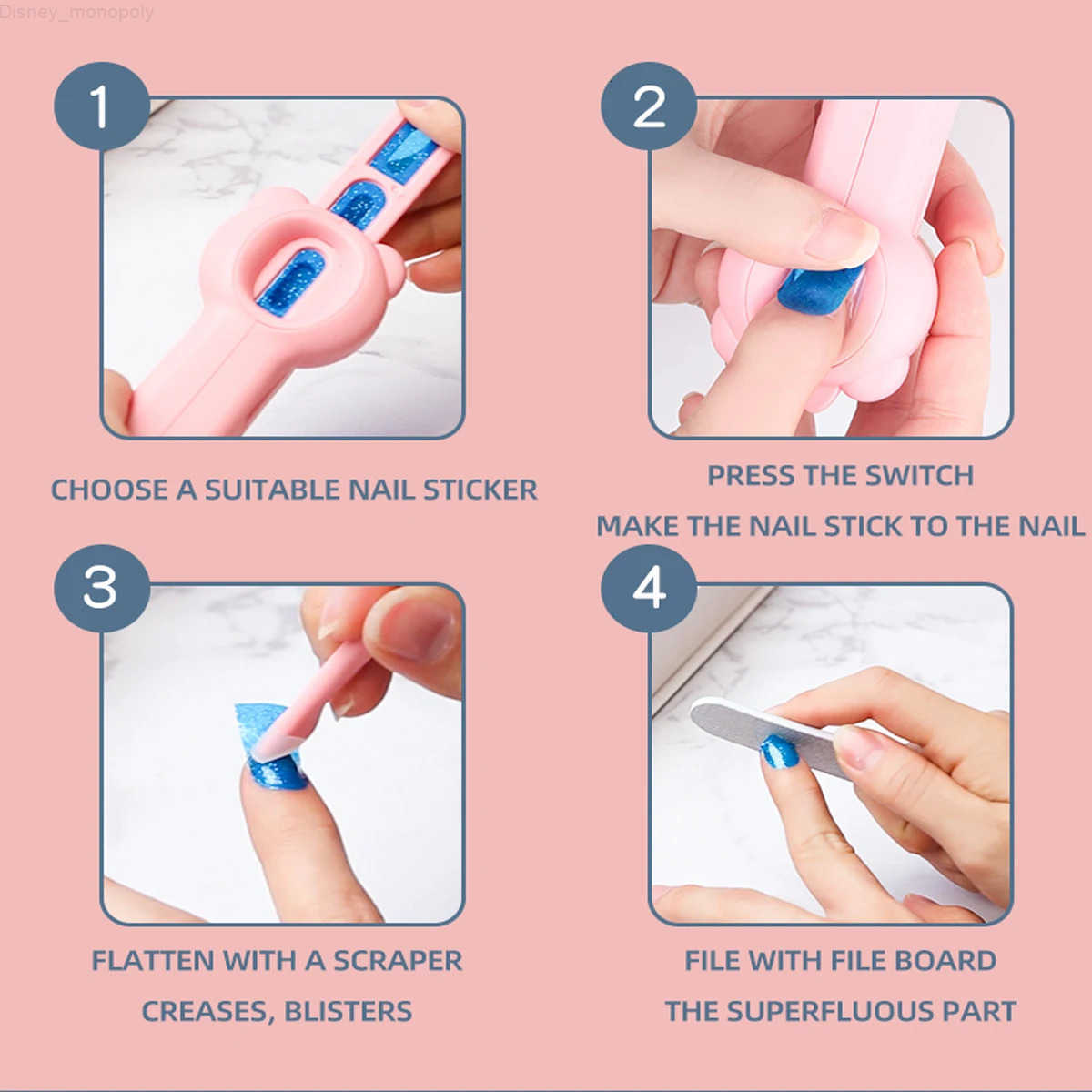 Disney_monopoly

1

CHOOSE A SUITABLE NAIL STICKER

2

PRESS THE SWITCH

MAKE THE NAIL STICK TO THE NAIL

3

FLATTEN WITH A SCRAPER

CREASES, BLISTERS

4

FILE WITH FILE BOARD

THE SUPERFLUOUS PART