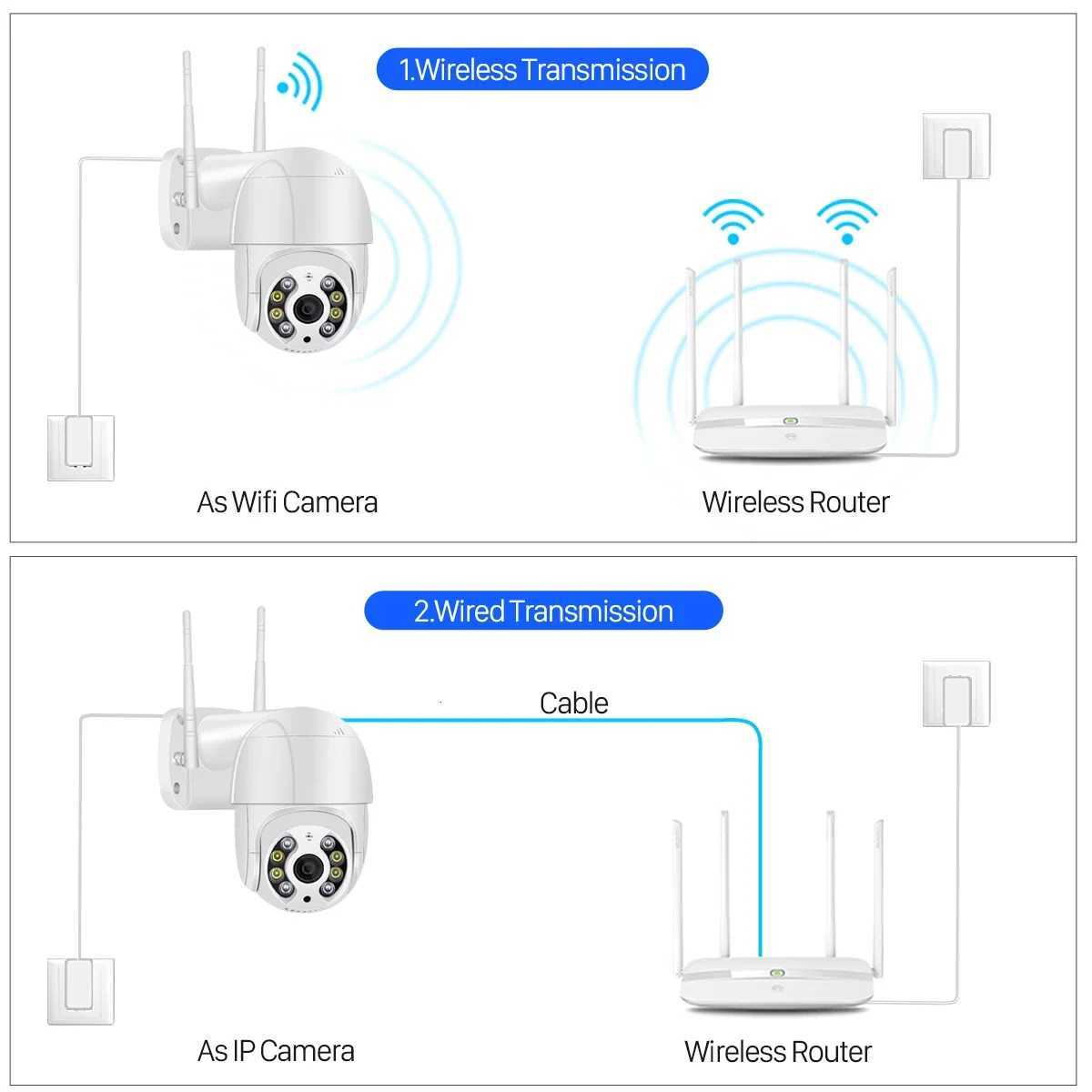 1.Wireless Transmission

As Wifi Camera

Wireless Router

2.Wired Transmission

Cable

As IP Camera

Wireless Router