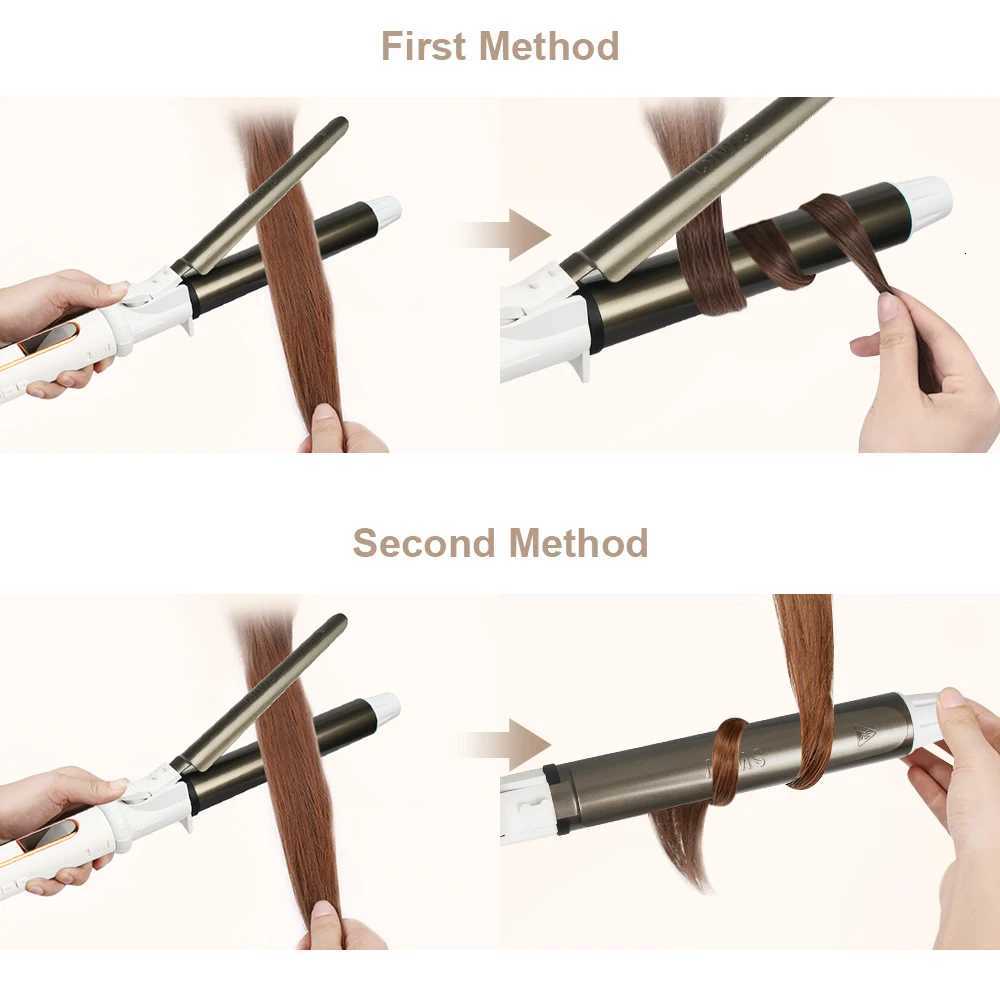 First Method

Second Method