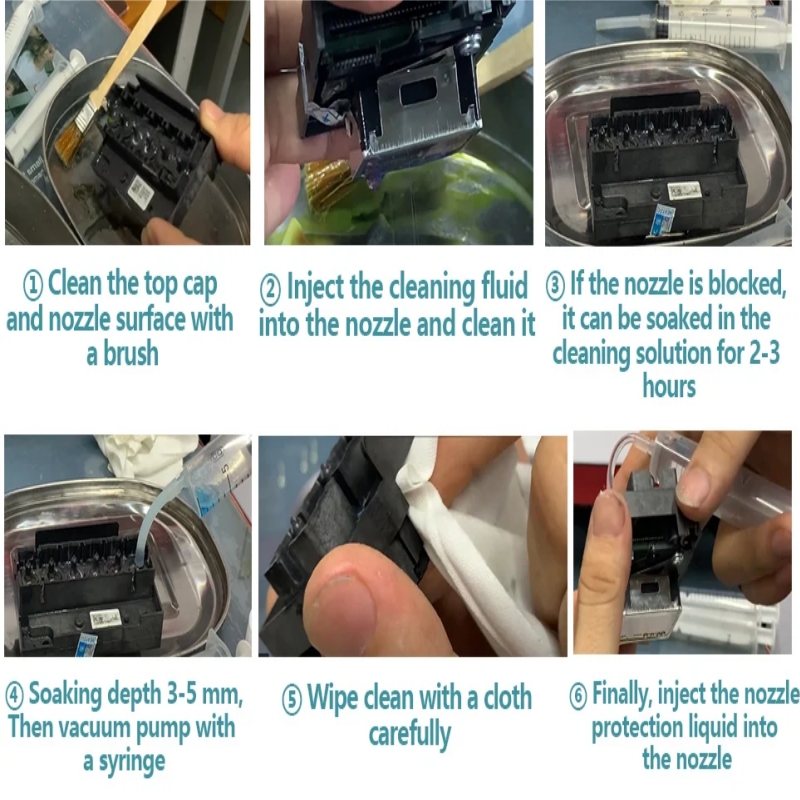 ① Clean the top cap and nozzle surface with a brush

② Inject the cleaning fluid into the nozzle and clean it

③ If the nozzle is blocked, it can be soaked in the cleaning solution for 2-3 hours

④ Soaking depth 3-5 mm, Then vacuum pump with a syringe

⑤ Wipe clean with a cloth carefully

⑥ Finally, inject the nozzle protection liquid into the nozzle