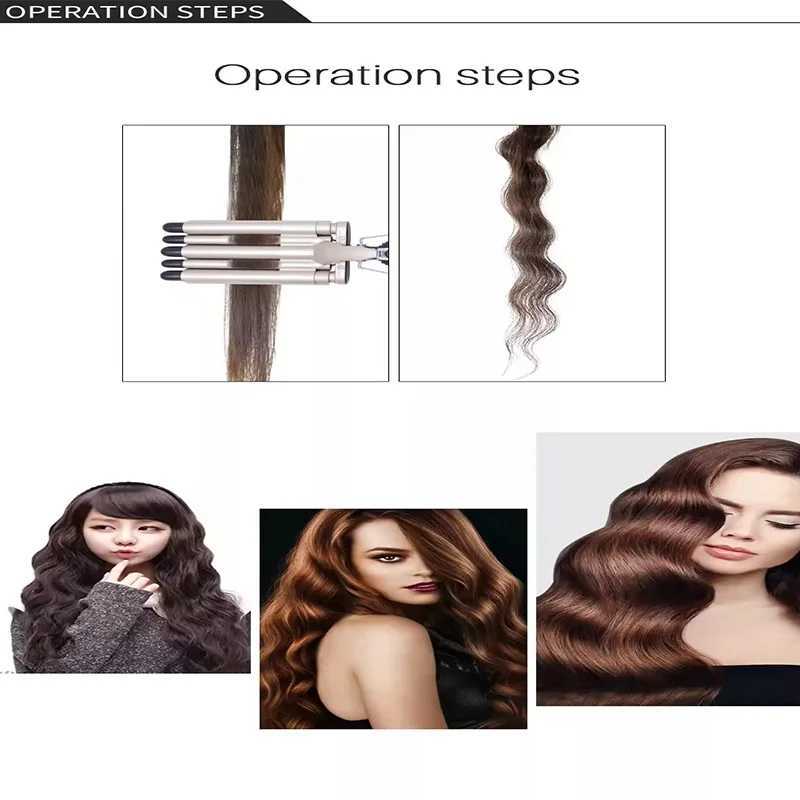 OPERATION STEPS

Operation steps