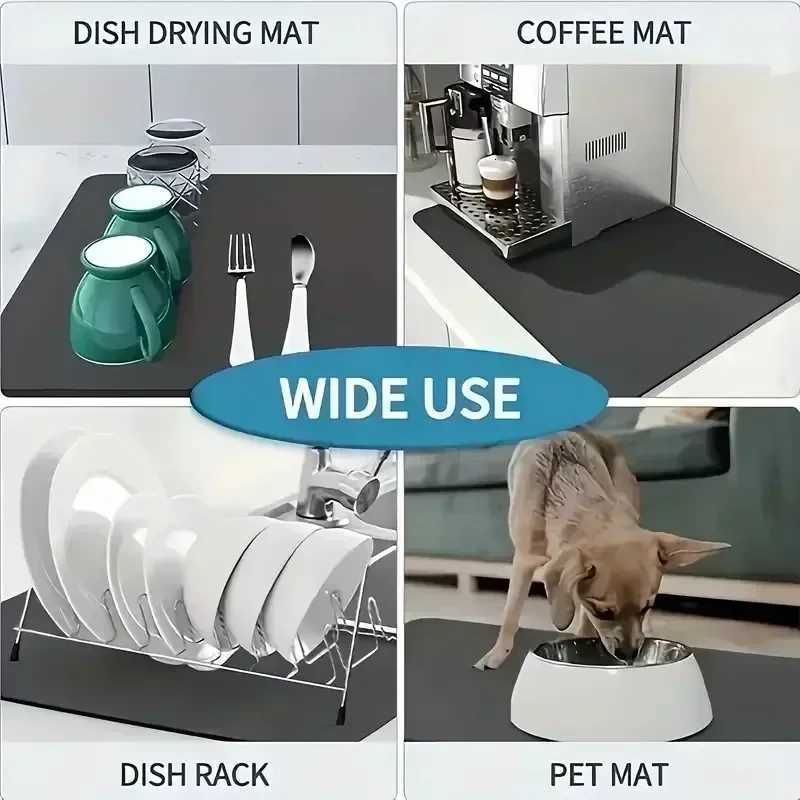 DISH DRYING MAT

COFFEE MAT

WIDE USE

DISH RACK

PET MAT