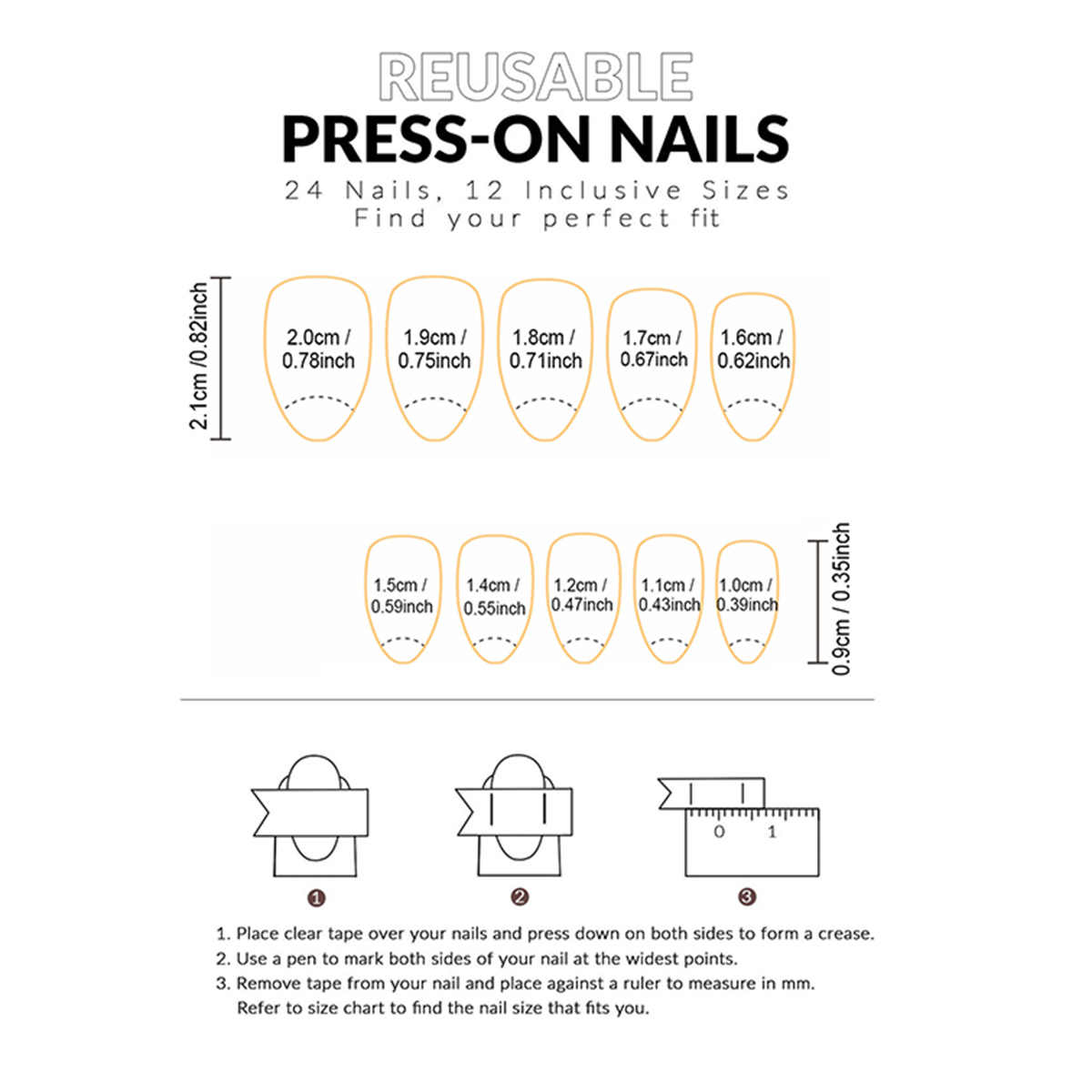 REUSABLE
PRESS-ON NAILS
24 Nails, 12 Inclusive Sizes
Find your perfect fit

2.1cm /0.82inch

2.0cm / 0.78inch
1.9cm / 0.75inch
1.8cm / 0.71inch
1.7cm / 0.67inch
1.6cm / 0.62inch

1.5cm / 0.59inch
1.4cm / 0.55inch
1.2cm / 0.47inch
1.1cm / 0.43inch
1.0cm / 0.39inch

0.9cm / 0.35inch

0 1

1
2
3

1. Place clear tape over your nails and press down on both sides to form a crease.
2. Use a pen to mark both sides of your nail at the widest points.
3. Remove tape from your nail and place against a ruler to measure in mm. Refer to size chart to find the nail size that fits you.