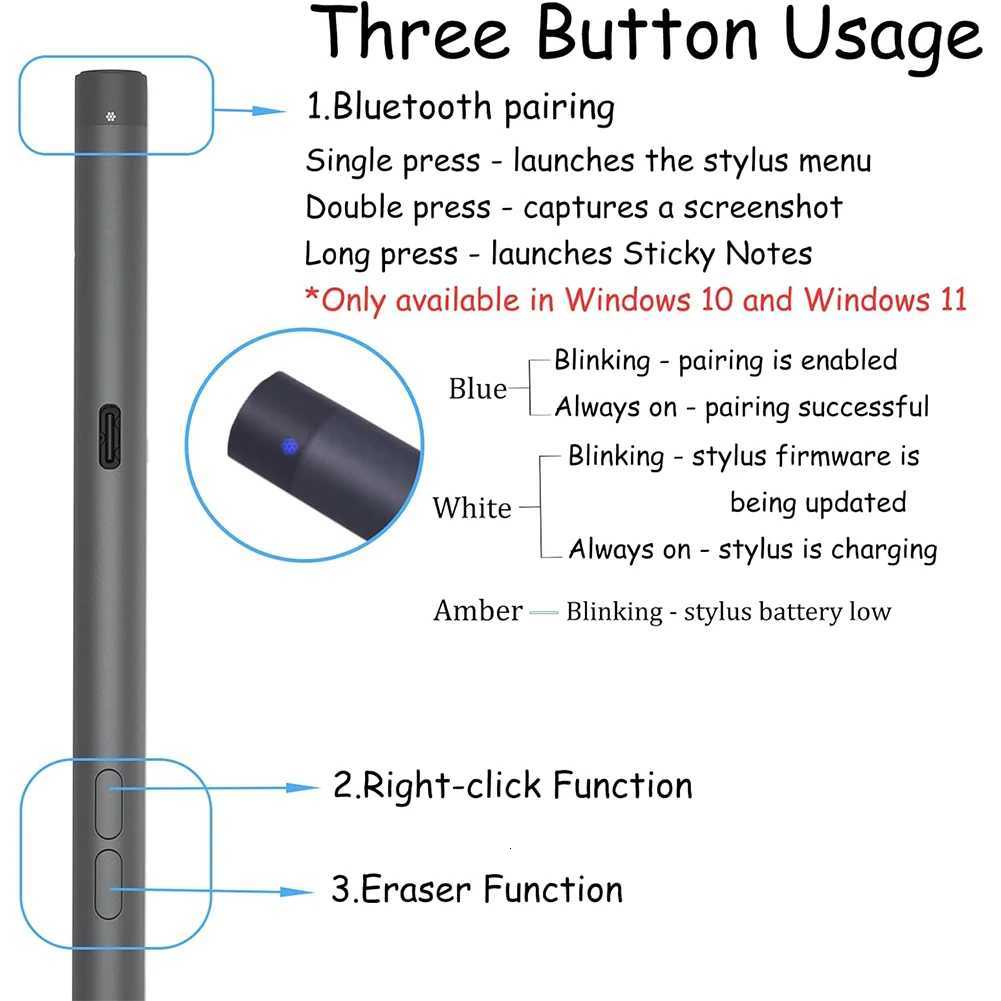 Three Button Usage

1.Bluetooth pairing

Single press - launches the stylus menu
Double press - captures a screenshot
Long press - launches Sticky Notes
*Only available in Windows 10 and Windows 11

Blue
Blinking - pairing is enabled
Always on - pairing successful

White
Blinking - stylus firmware is being updated
Always on - stylus is charging

Amber
Blinking - stylus battery low

2.Right-click Function

3.Eraser Function