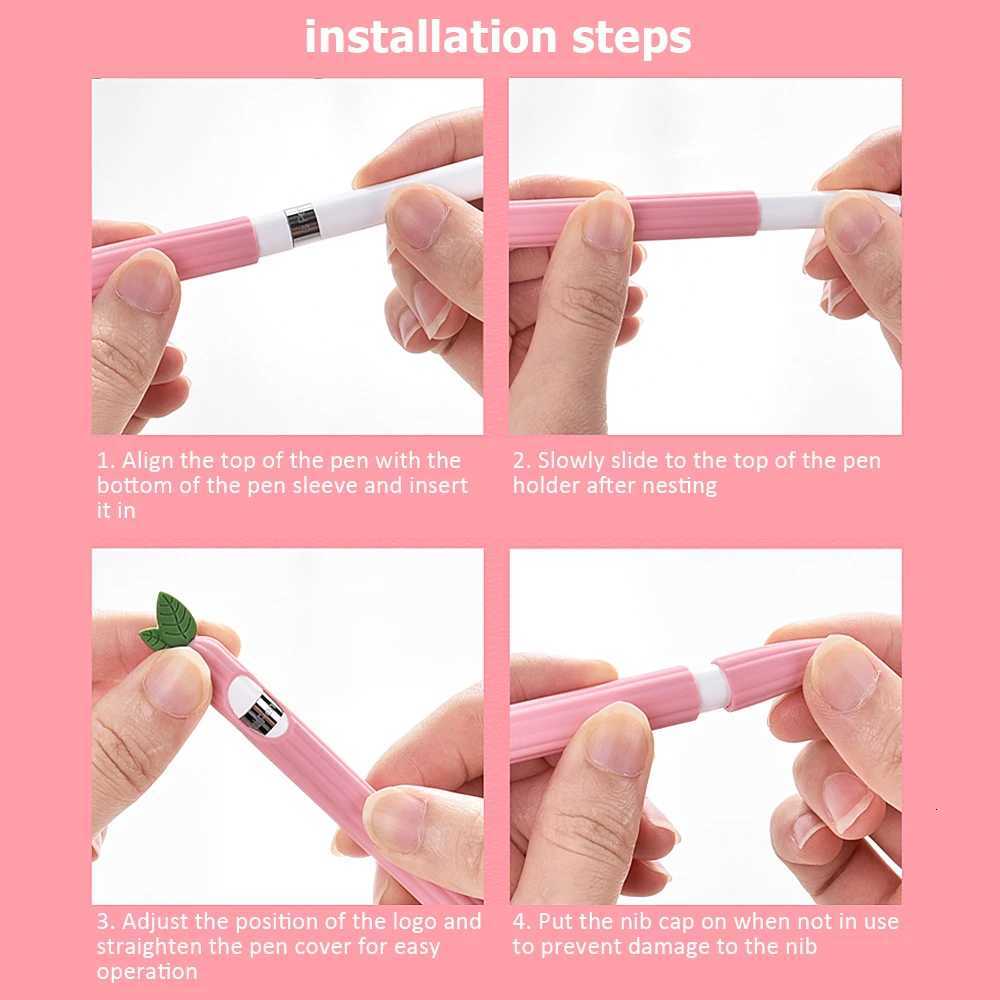 installation steps

1. Align the top of the pen with the bottom of the pen sleeve and insert it in

2. Slowly slide to the top of the pen holder after nesting

3. Adjust the position of the logo and straighten the pen cover for easy operation

4. Put the nib cap on when not in use to prevent damage to the nib