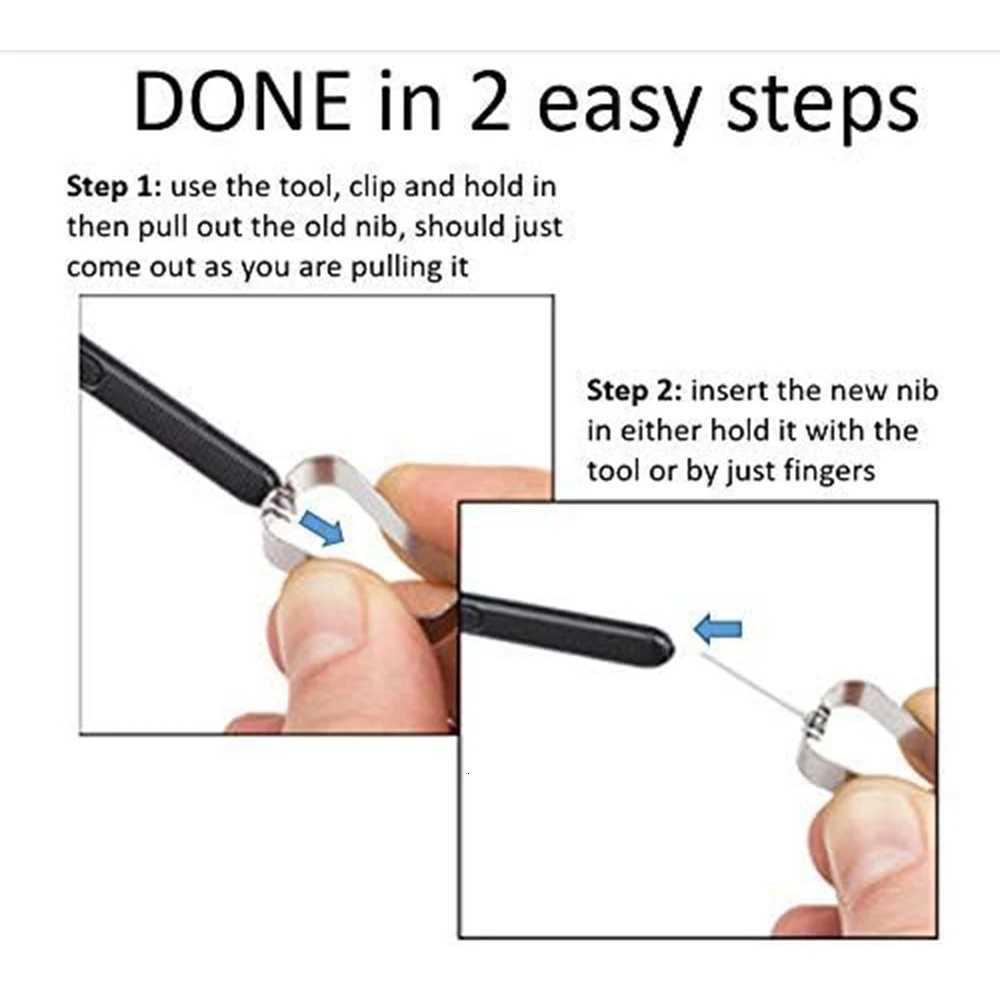 DONE in 2 easy steps

Step 1: use the tool, clip and hold in then pull out the old nib, should just come out as you are pulling it

Step 2: insert the new nib in either hold it with the tool or by just fingers