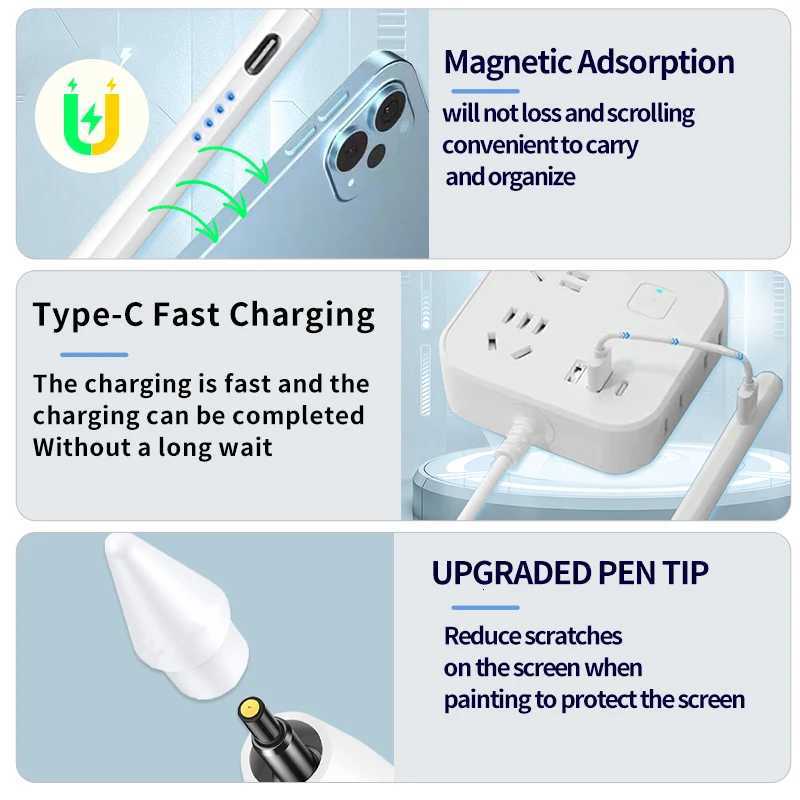 Magnetic Adsorption

will not loss and scrolling convenient to carry and organize

Type-C Fast Charging

The charging is fast and the charging can be completed Without a long wait

UPGRADED PEN TIP

Reduce scratches on the screen when painting to protect the screen