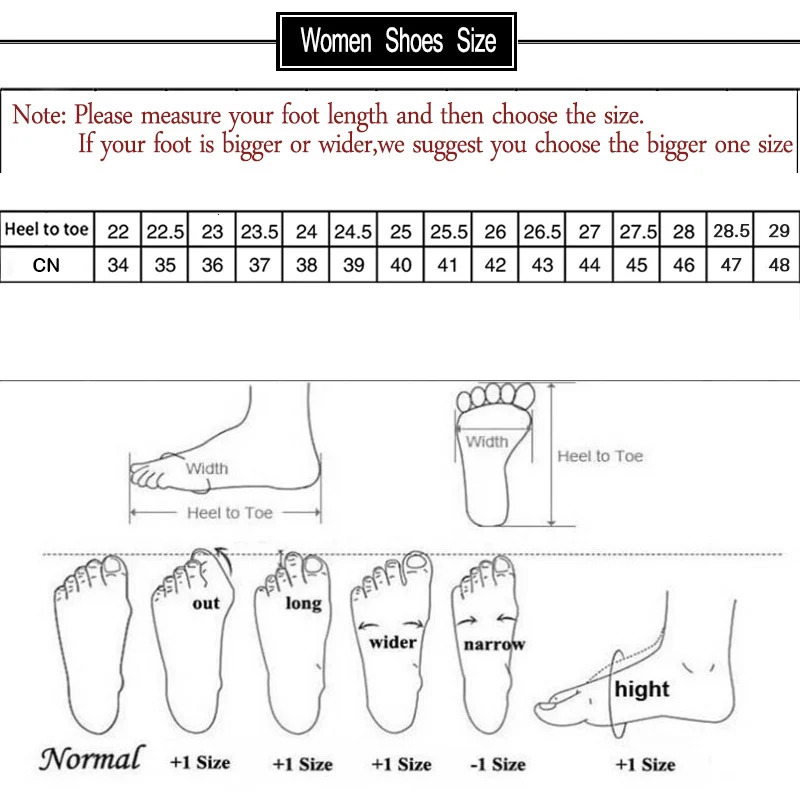 Women Shoes Size

Note: Please measure your foot length and then choose the size.
If your foot is bigger or wider,we suggest you choose the bigger one size

| Heel to toe | 22 | 22.5 | 23 | 23.5 | 24 | 24.5 | 25 | 25.5 | 26 | 26.5 | 27 | 27.5 | 28 | 28.5 | 29 |
|---|---|---|---|---|---|---|---|---|---|---|---|---|---|---|---|
| CN | 34 | 35 | 36 | 37 | 38 | 39 | 40 | 41 | 42 | 43 | 44 | 45 | 46 | 47 | 48 |

Width
Heel to Toe
Width
Heel to Toe

out
long
wider
narrow
hight

Normal +1 Size +1 Size +1 Size -1 Size +1 Size