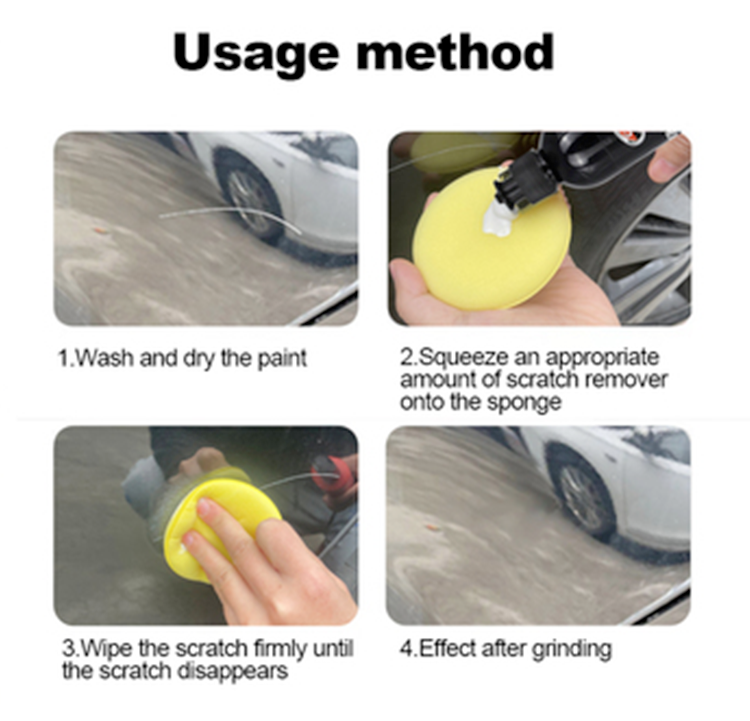 Usage method

1.Wash and dry the paint

2.Squeeze an appropriate amount of scratch remover onto the sponge

3.Wipe the scratch firmly until the scratch disappears

4.Effect after grinding