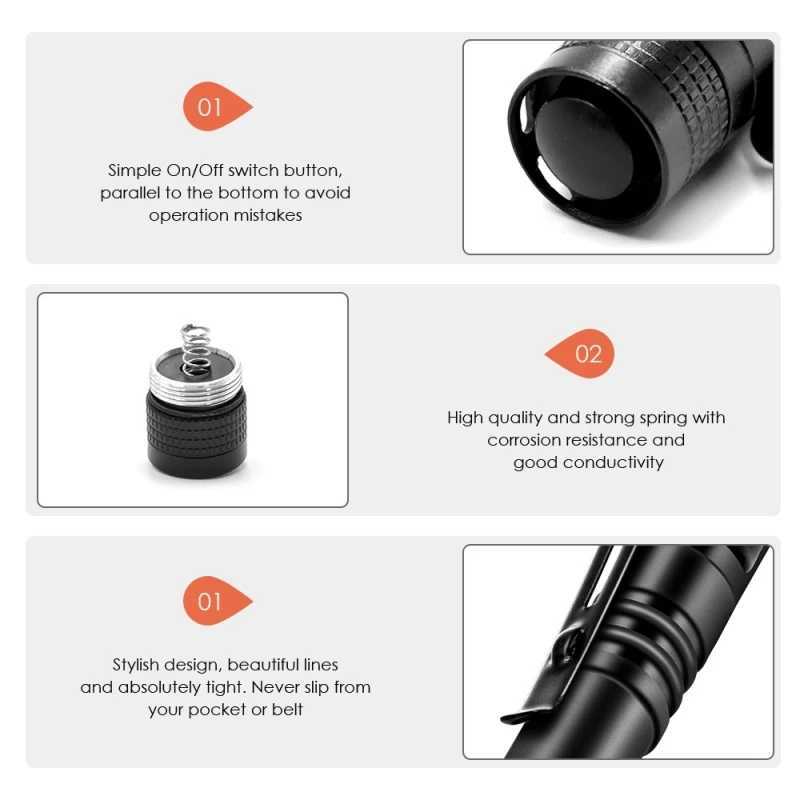 01

Simple On/Off switch button, parallel to the bottom to avoid operation mistakes

02

High quality and strong spring with corrosion resistance and good conductivity

01

Stylish design, beautiful lines and absolutely tight. Never slip from your pocket or belt