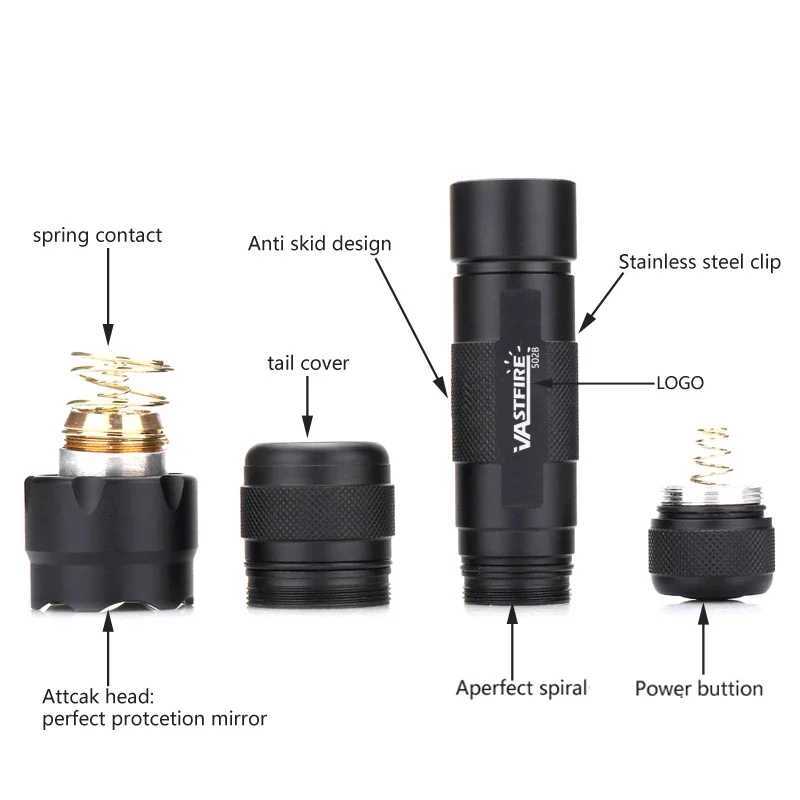 spring contact

Anti skid design

Stainless steel clip

tail cover

VASTFIRE
502B

LOGO

Attcak head:
perfect protcetion mirror

Aperfect spiral

Power buttion