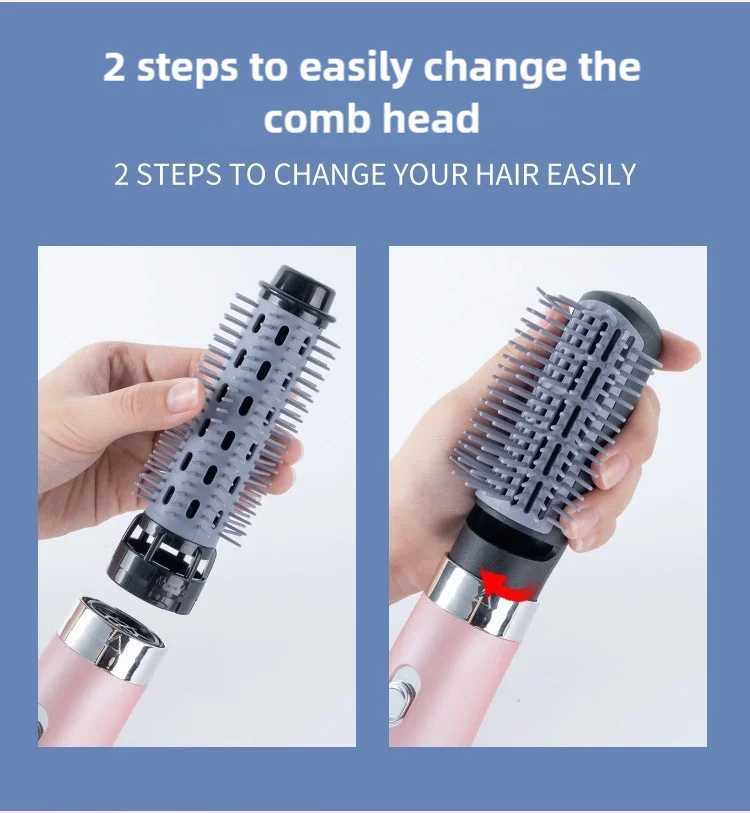 2 steps to easily change the comb head

2 STEPS TO CHANGE YOUR HAIR EASILY