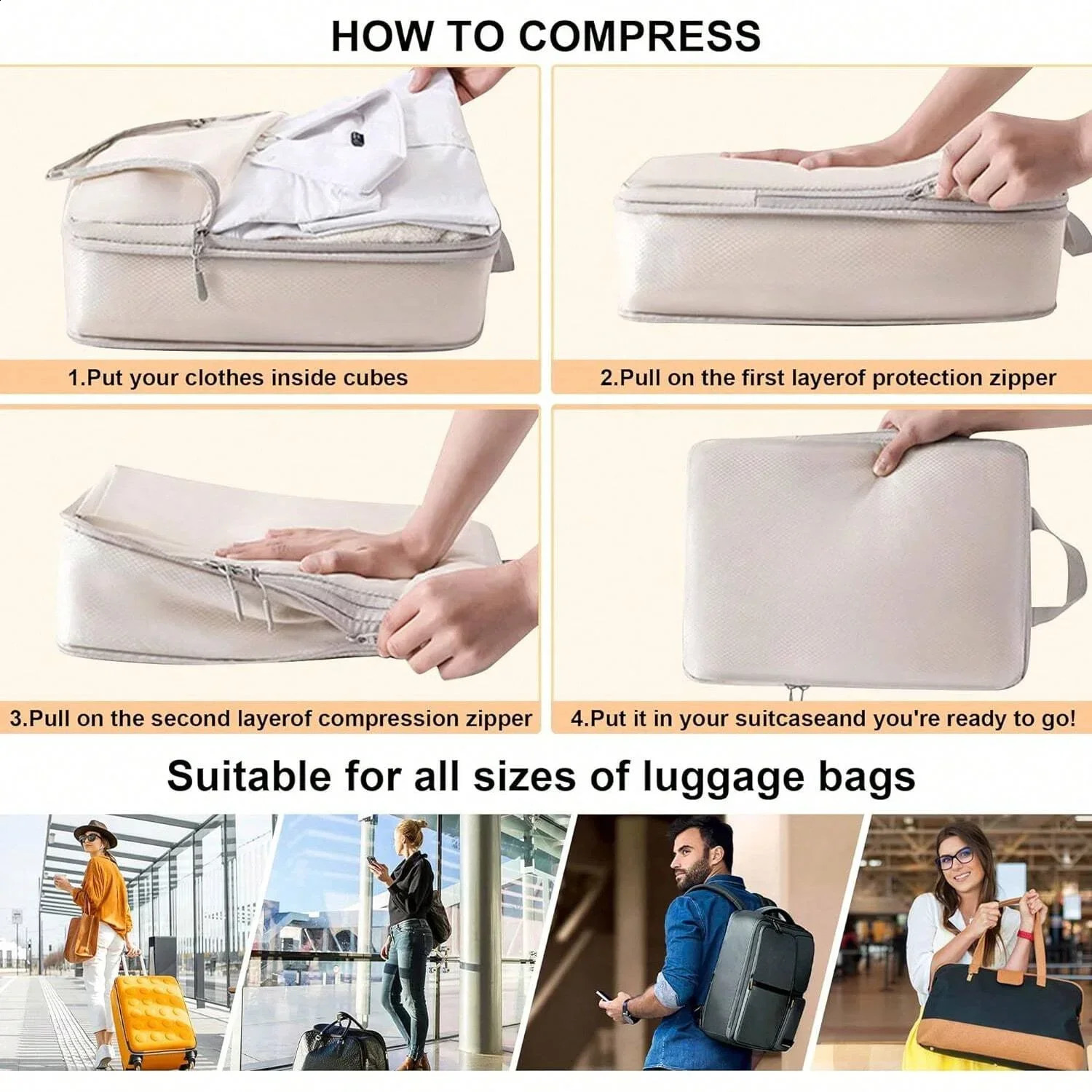 HOW TO COMPRESS

1.Put your clothes inside cubes

2.Pull on the first layerof protection zipper

3.Pull on the second layerof compression zipper

4.Put it in your suitcaseand you're ready to go!

Suitable for all sizes of luggage bags