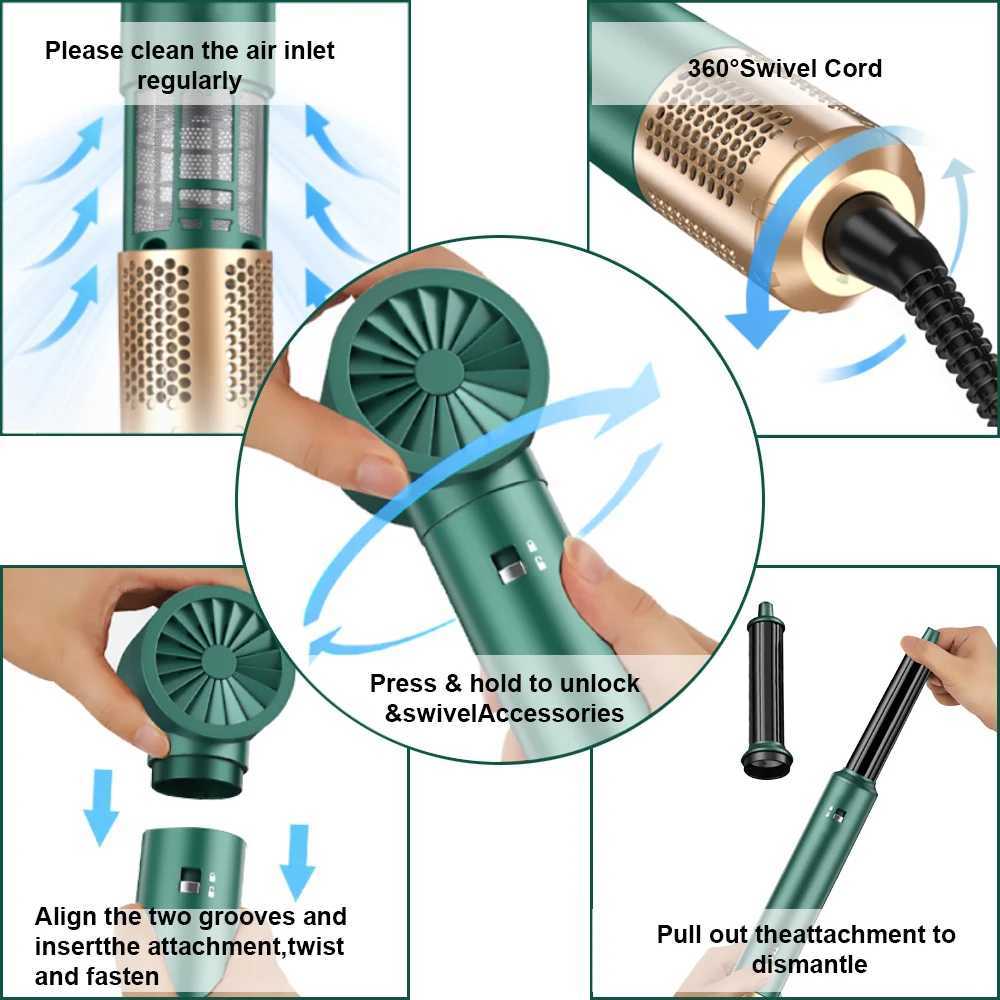 Please clean the air inlet regularly

360°Swivel Cord

Press & hold to unlock &swivelAccessories

Align the two grooves and insertthe attachment,twist and fasten

Pull out theattachment to dismantle