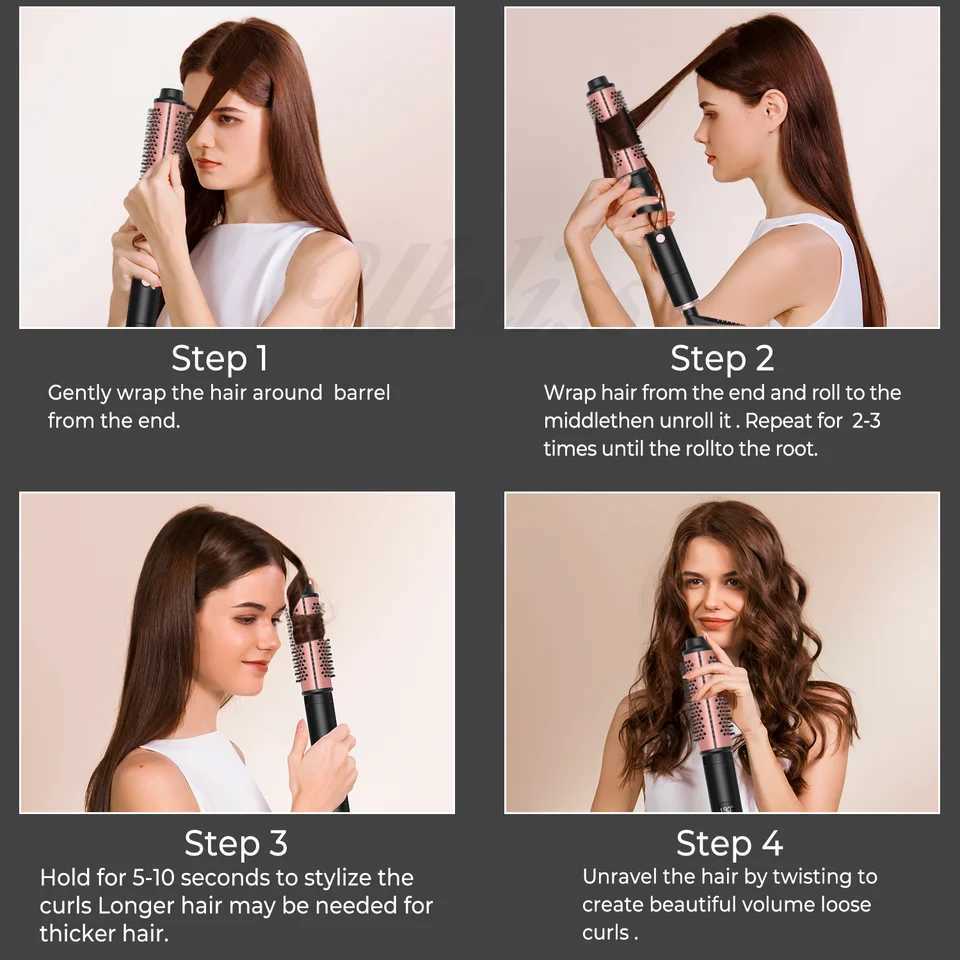 Step 1
Gently wrap the hair around barrel from the end.

Step 2
Wrap hair from the end and roll to the middlethen unroll it . Repeat for 2-3 times until the rollto the root.

Step 3
Hold for 5-10 seconds to stylize the curls Longer hair may be needed for thicker hair.

Step 4
Unravel the hair by twisting to create beautiful volume loose curls .