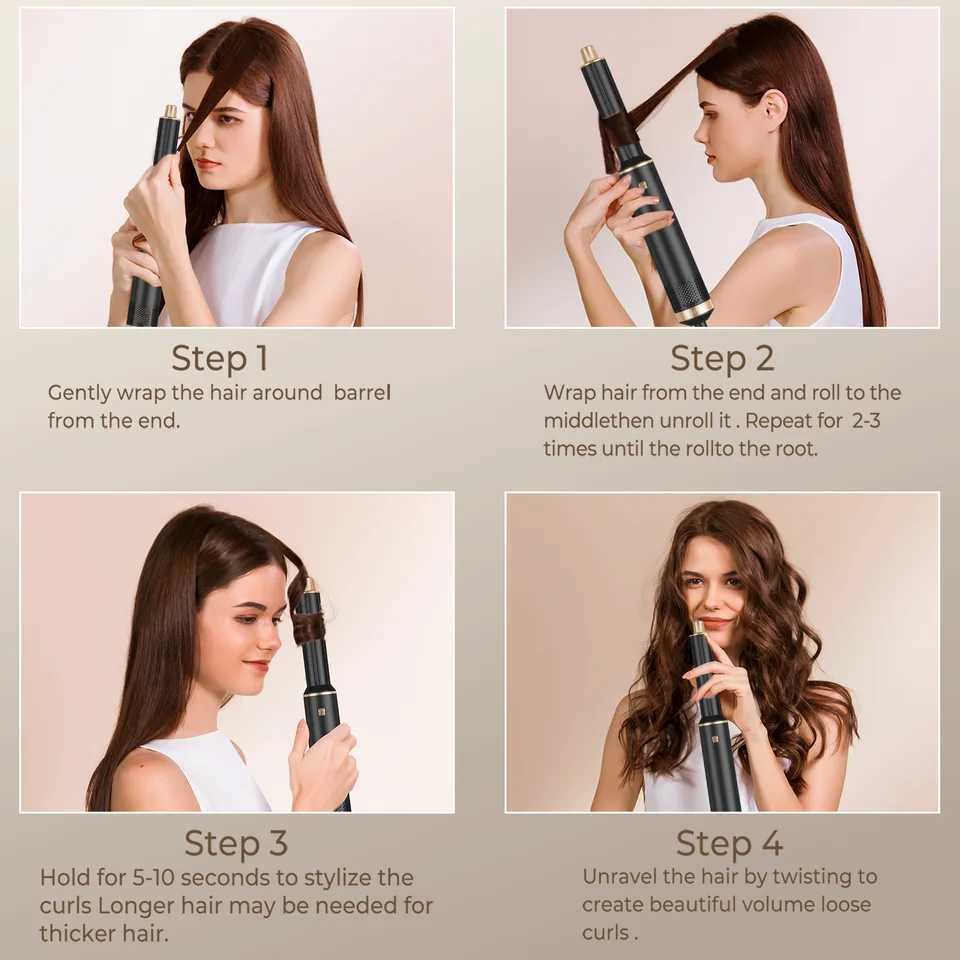 Step 1
Gently wrap the hair around  barrel from the end.

Step 2
Wrap hair from the end and roll to the middlethen unroll it . Repeat for  2-3 times until the rollto the root.

Step 3
Hold for 5-10 seconds to stylize the curls Longer hair may be needed for thicker hair.

Step 4
Unravel the hair by twisting to create beautiful volume loose curls .