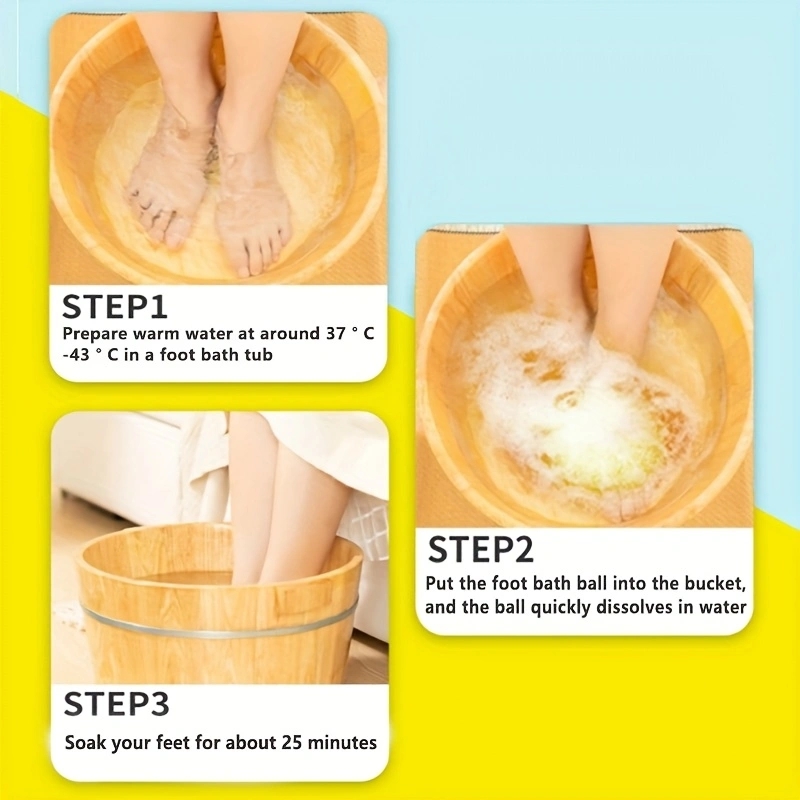 STEP1
Prepare warm water at around 37 ° C -43 ° C in a foot bath tub

STEP2
Put the foot bath ball into the bucket, and the ball quickly dissolves in water

STEP3
Soak your feet for about 25 minutes