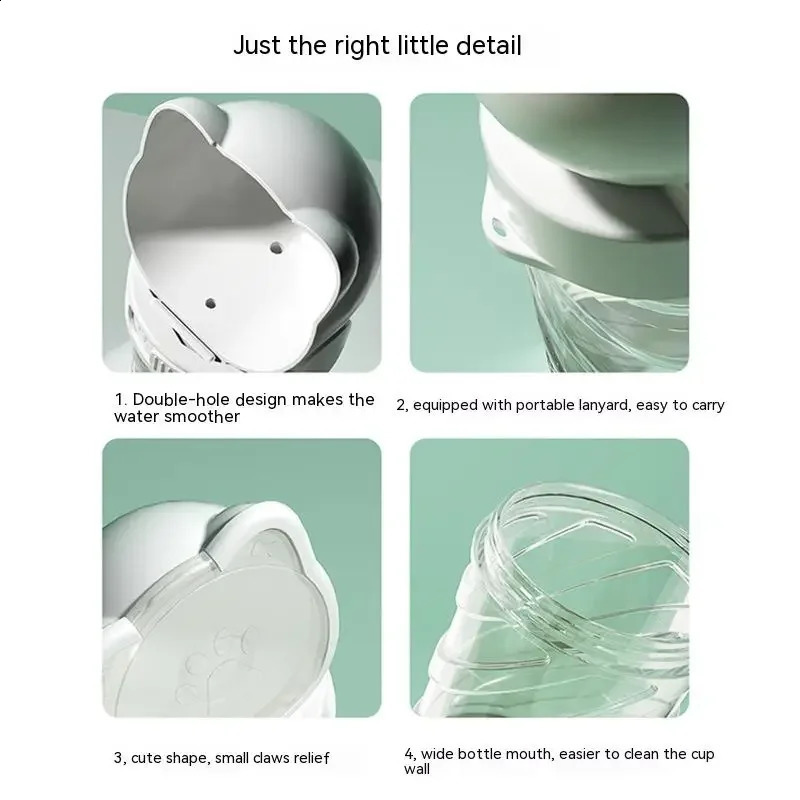 Just the right little detail

1. Double-hole design makes the water smoother

2, equipped with portable lanyard, easy to carry

3, cute shape, small claws relief

4, wide bottle mouth, easier to clean the cup wall