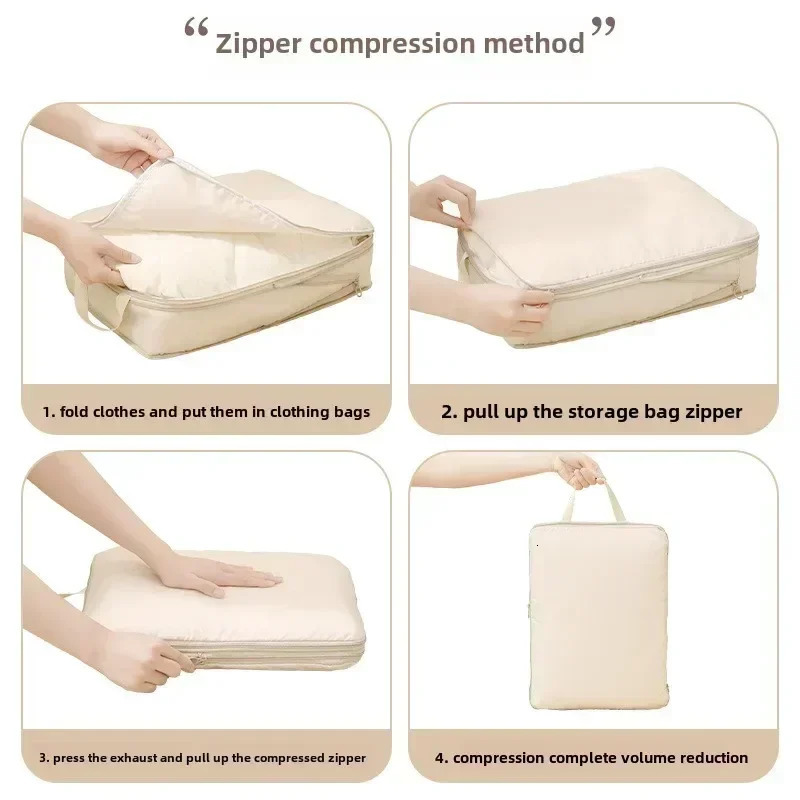 “Zipper compression method”

1. fold clothes and put them in clothing bags

2. pull up the storage bag zipper

3. press the exhaust and pull up the compressed zipper

4. compression complete volume reduction