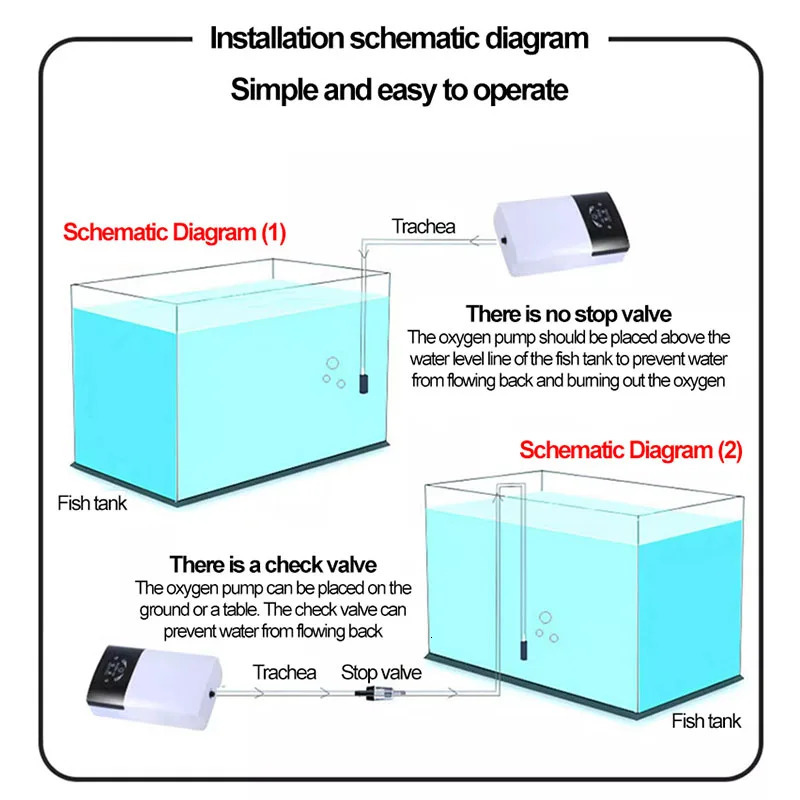 Installation schematic diagram

Simple and easy to operate

Schematic Diagram (1)

Trachea

There is no stop valve
The oxygen pump should be placed above the water level line of the fish tank to prevent water from flowing back and burning out the oxygen

Fish tank

Schematic Diagram (2)

There is a check valve
The oxygen pump can be placed on the ground or a table. The check valve can prevent water from flowing back

Trachea

Stop valve

Fish tank