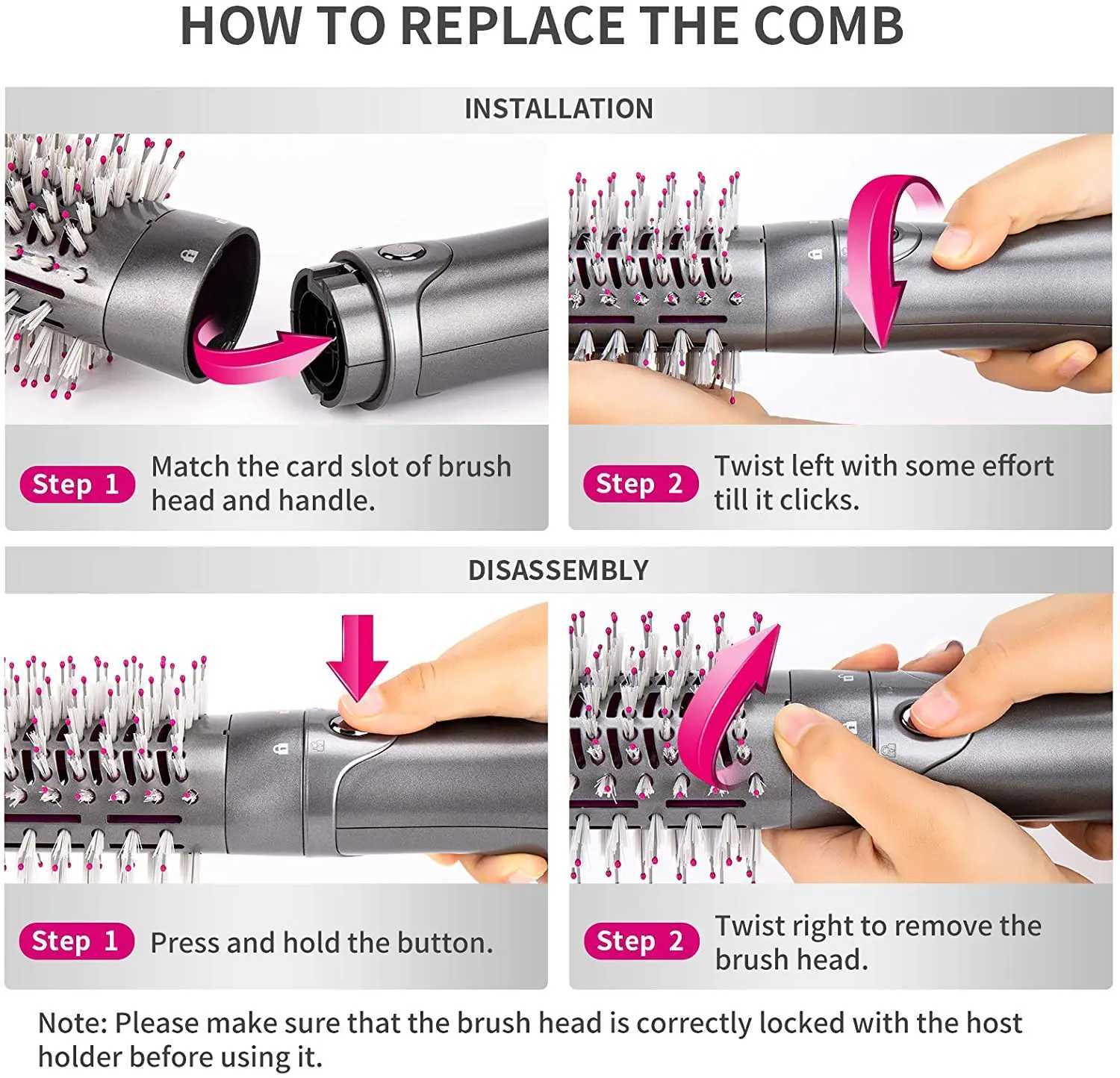 HOW TO REPLACE THE COMB

INSTALLATION

Step 1 Match the card slot of brush head and handle.

Step 2 Twist left with some effort till it clicks.

DISASSEMBLY

Step 1 Press and hold the button.

Step 2 Twist right to remove the brush head.

Note: Please make sure that the brush head is correctly locked with the host holder before using it.