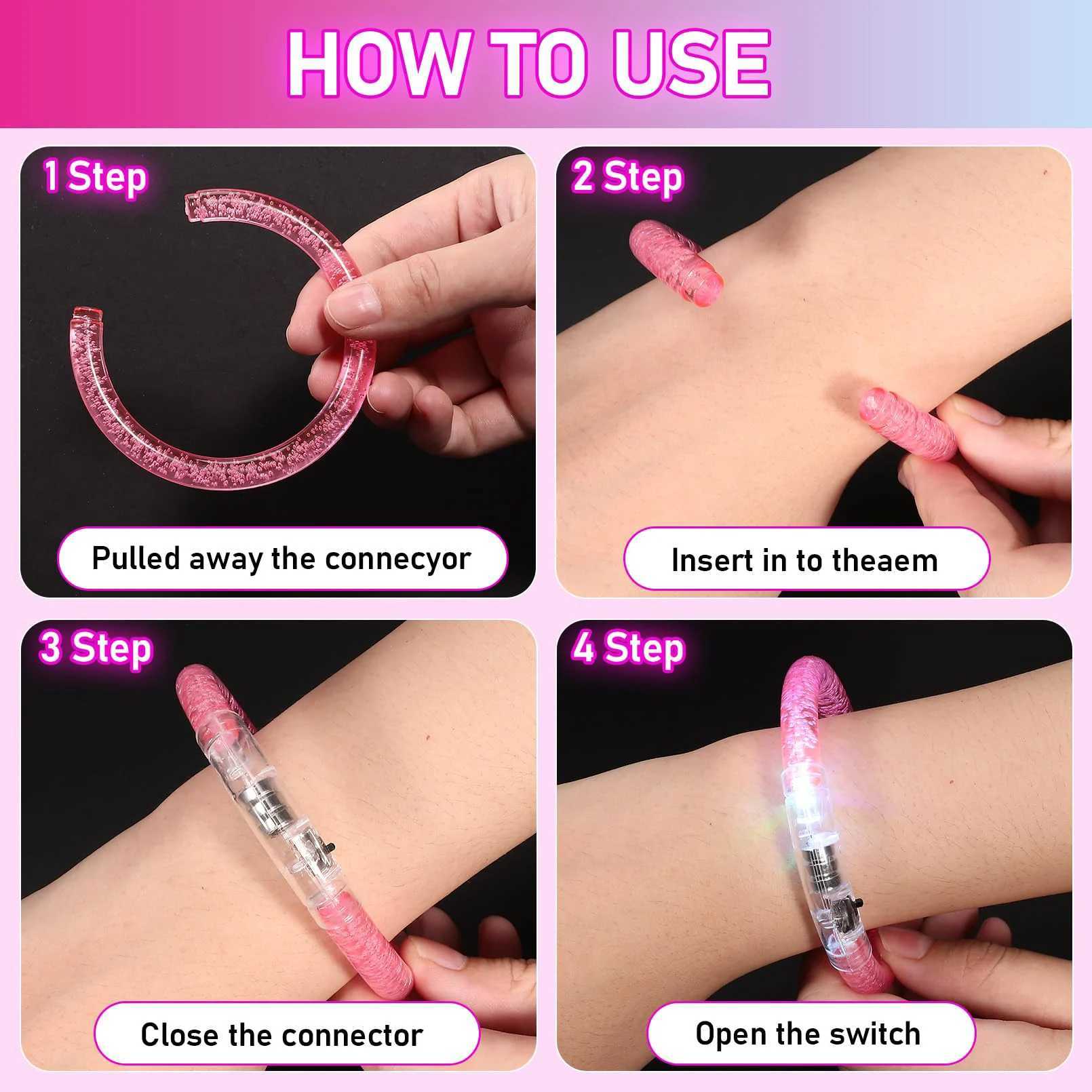 HOW TO USE

1 Step

Pulled away the connecyor

2 Step

Insert in to theaem

3 Step

Close the connector

4 Step

Open the switch