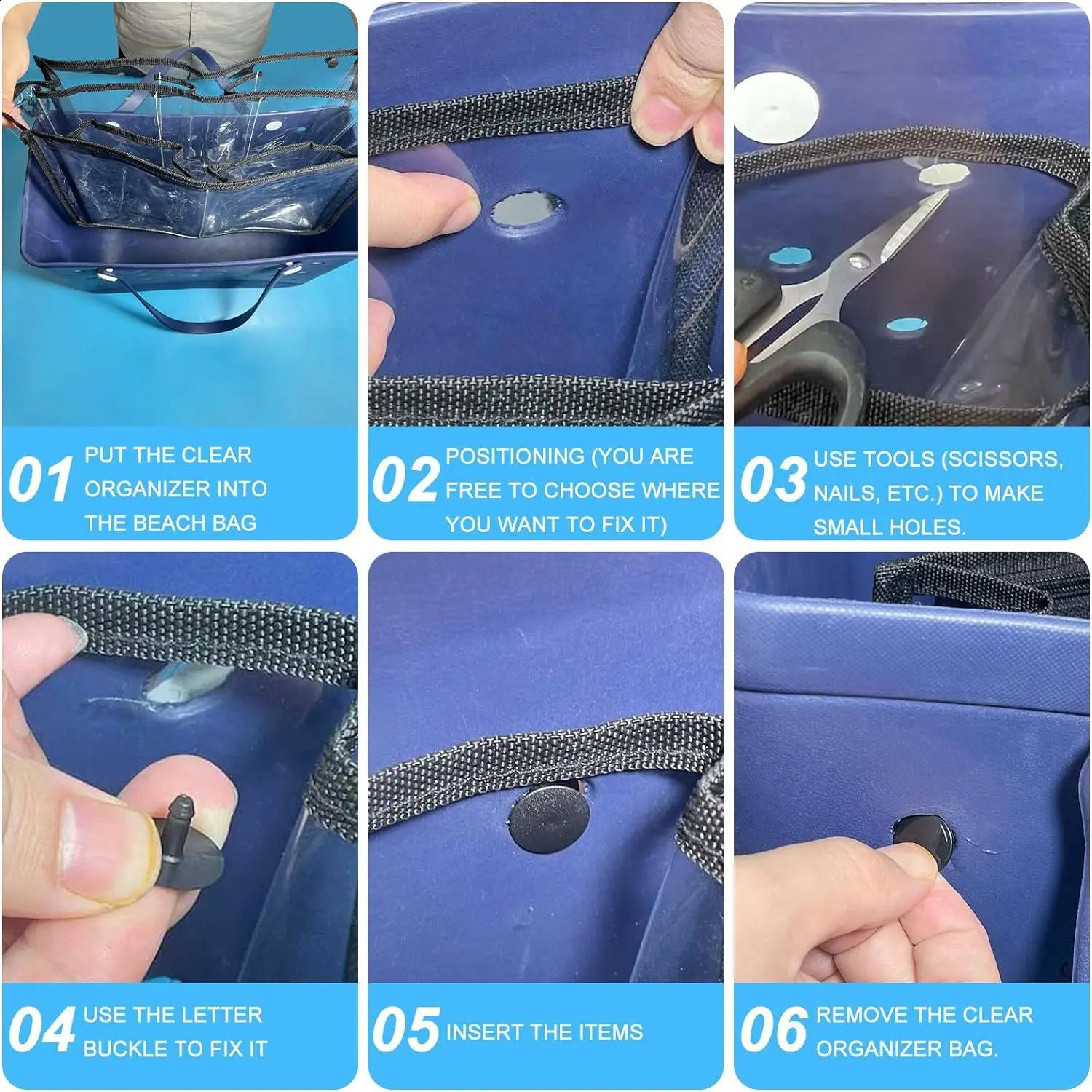 01 PUT THE CLEAR ORGANIZER INTO THE BEACH BAG

02 POSITIONING (YOU ARE FREE TO CHOOSE WHERE YOU WANT TO FIX IT)

03 USE TOOLS (SCISSORS, NAILS, ETC.) TO MAKE SMALL HOLES.

04 USE THE LETTER BUCKLE TO FIX IT

05 INSERT THE ITEMS

06 REMOVE THE CLEAR ORGANIZER BAG.