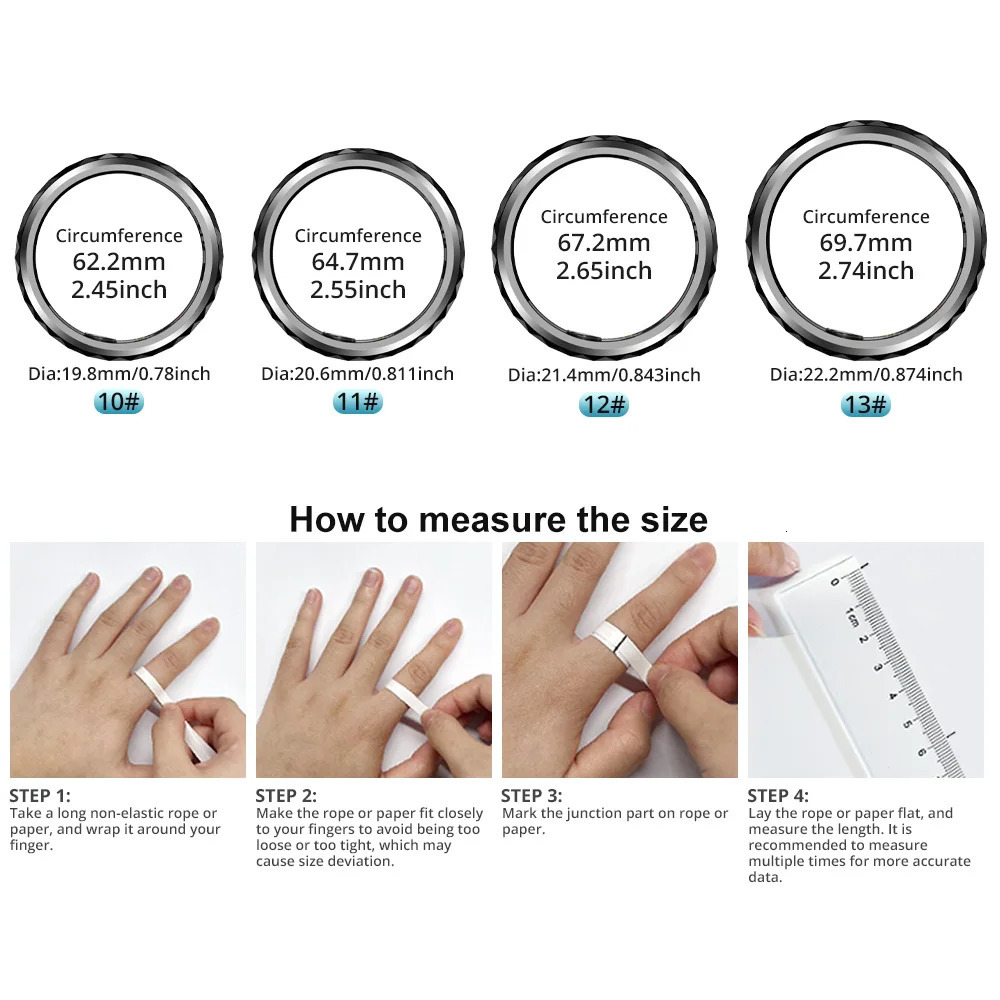 Circumference
62.2mm
2.45inch

Dia:19.8mm/0.78inch
10#

Circumference
64.7mm
2.55inch

Dia:20.6mm/0.811inch
11#

Circumference
67.2mm
2.65inch

Dia:21.4mm/0.843inch
12#

Circumference
69.7mm
2.74inch

Dia:22.2mm/0.874inch
13#

How to measure the size

0 1cm 2 3 4 5 6

STEP 1:
Take a long non-elastic rope or paper, and wrap it around your finger.

STEP 2:
Make the rope or paper fit closely to your fingers to avoid being too loose or too tight, which may cause size deviation.

STEP 3:
Mark the junction part on rope or paper.

STEP 4:
Lay the rope or paper flat, and measure the length. It is recommended to measure multiple times for more accurate data.