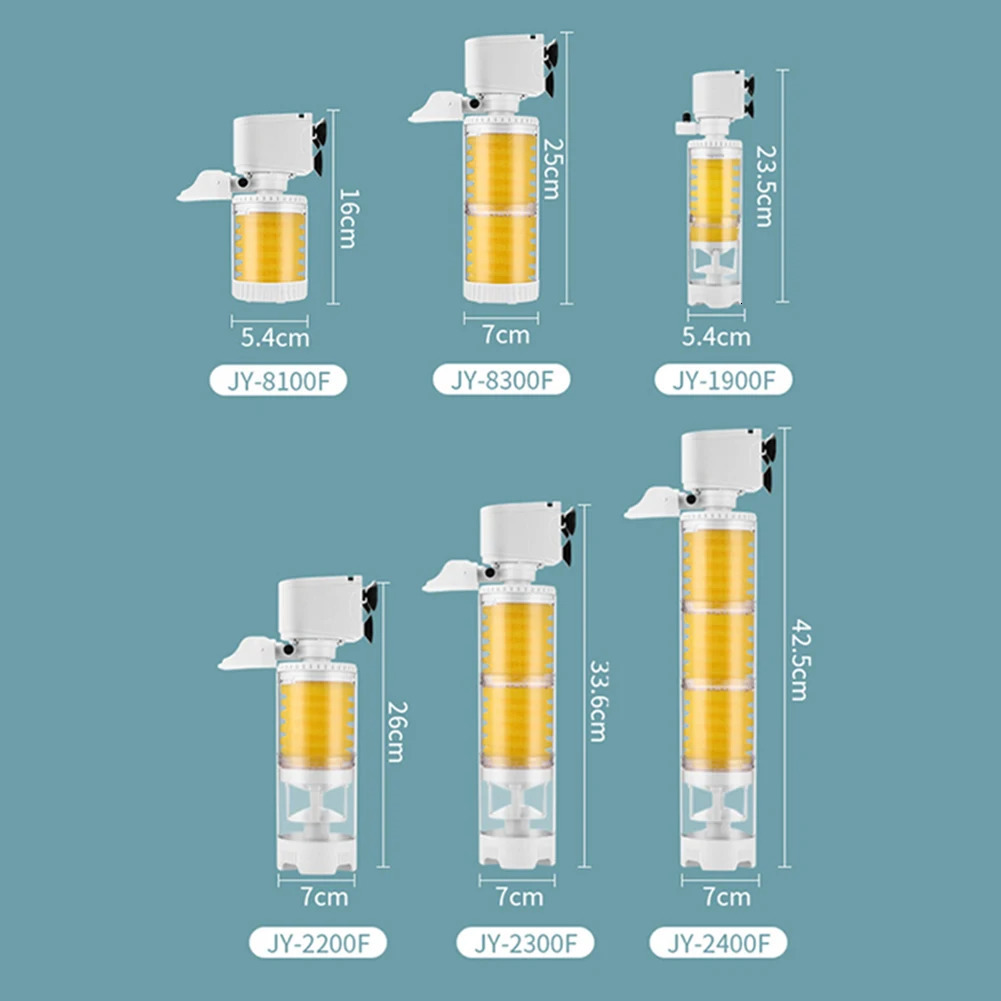 16cm
5.4cm
JY-8100F

25cm
7cm
JY-8300F

23.5cm
5.4cm
JY-1900F

26cm
7cm
JY-2200F

33.6cm
7cm
JY-2300F

42.5cm
7cm
JY-2400F