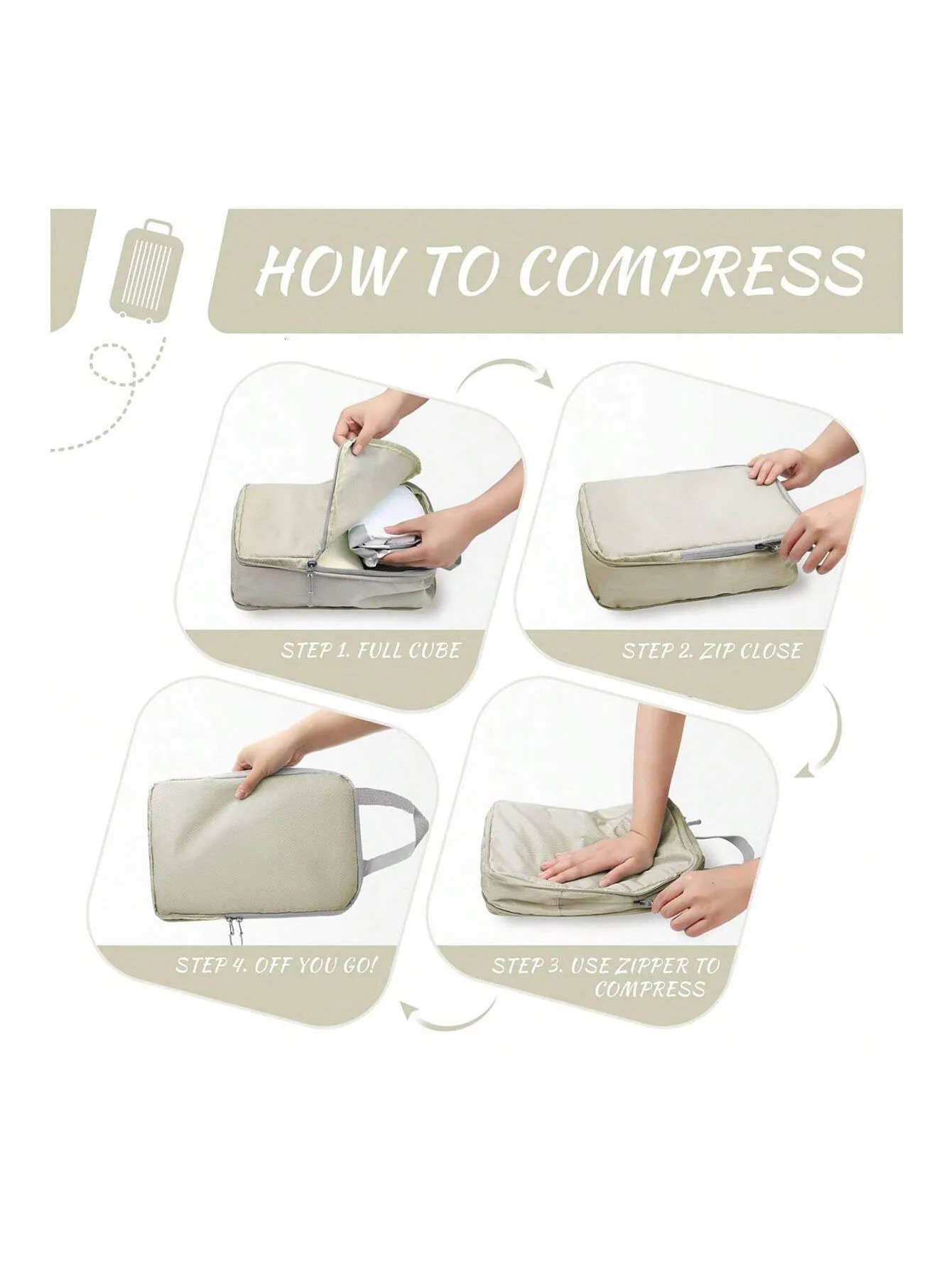 HOW TO COMPRESS

STEP 1. FULL CUBE

STEP 2. ZIP CLOSE

STEP 4. OFF YOU GO!

STEP 3. USE ZIPPER TO COMPRESS