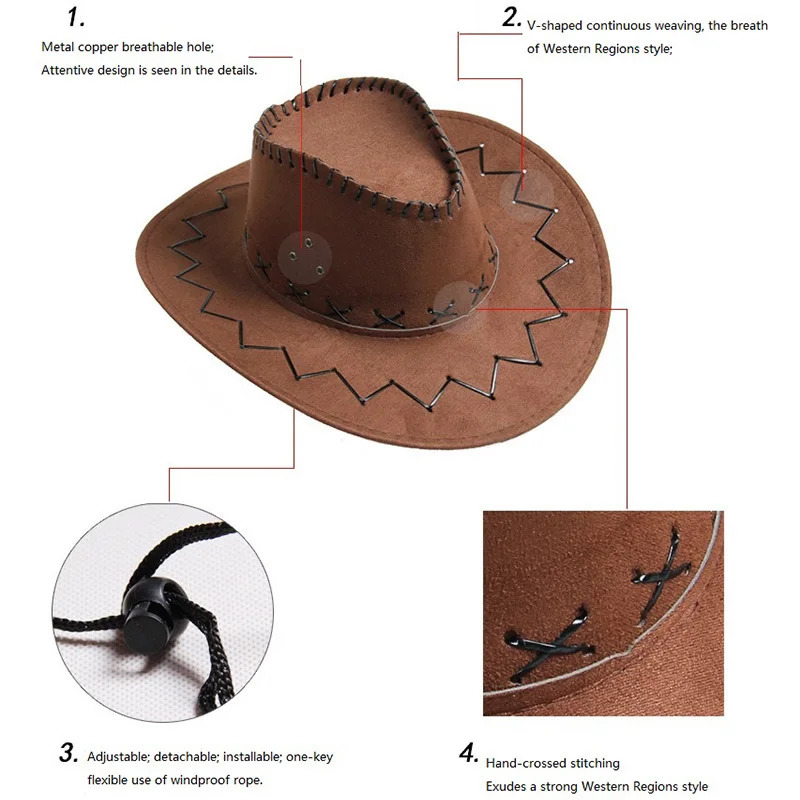 1.
Metal copper breathable hole;
Attentive design is seen in the details.

2. V-shaped continuous weaving, the breath of Western Regions style;

3. Adjustable; detachable; installable; one-key flexible use of windproof rope.

4. Hand-crossed stitching
Exudes a strong Western Regions style