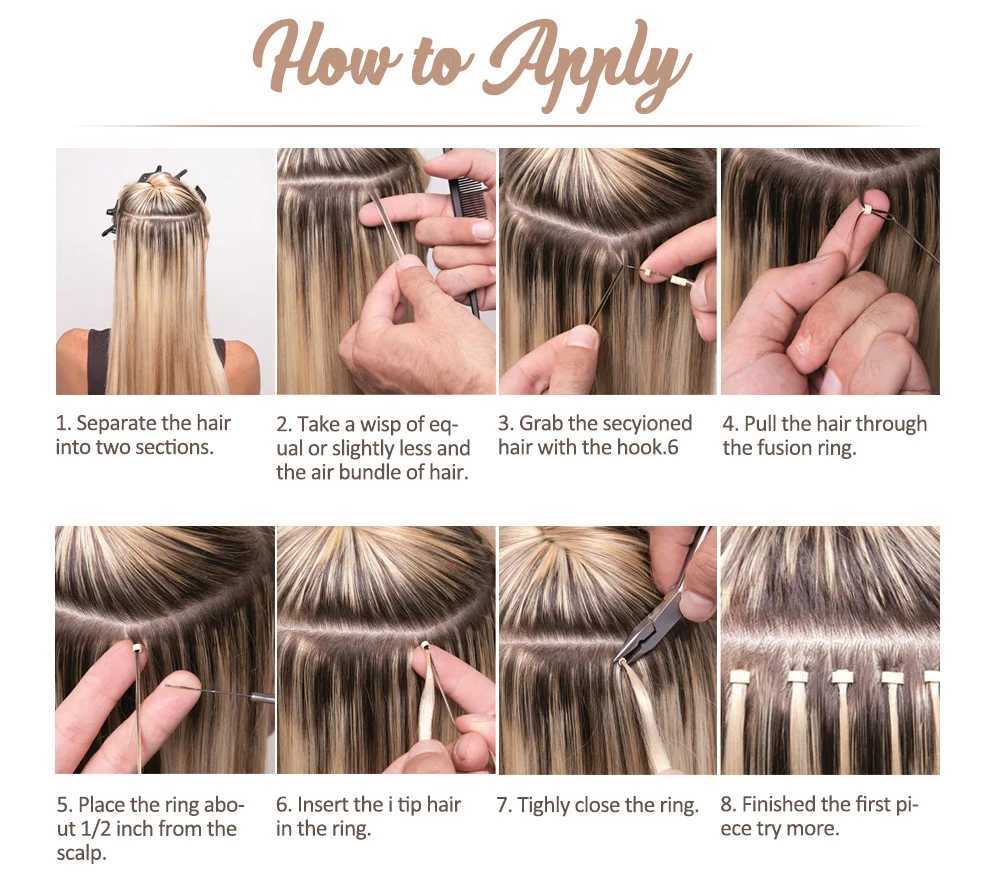 How to Apply

1. Separate the hair into two sections.

2. Take a wisp of equal or slightly less and the air bundle of hair.

3. Grab the secyioned hair with the hook.6

4. Pull the hair through the fusion ring.

5. Place the ring about 1/2 inch from the scalp.

6. Insert the i tip hair in the ring.

7. Tighly close the ring.

8. Finished the first piece try more.