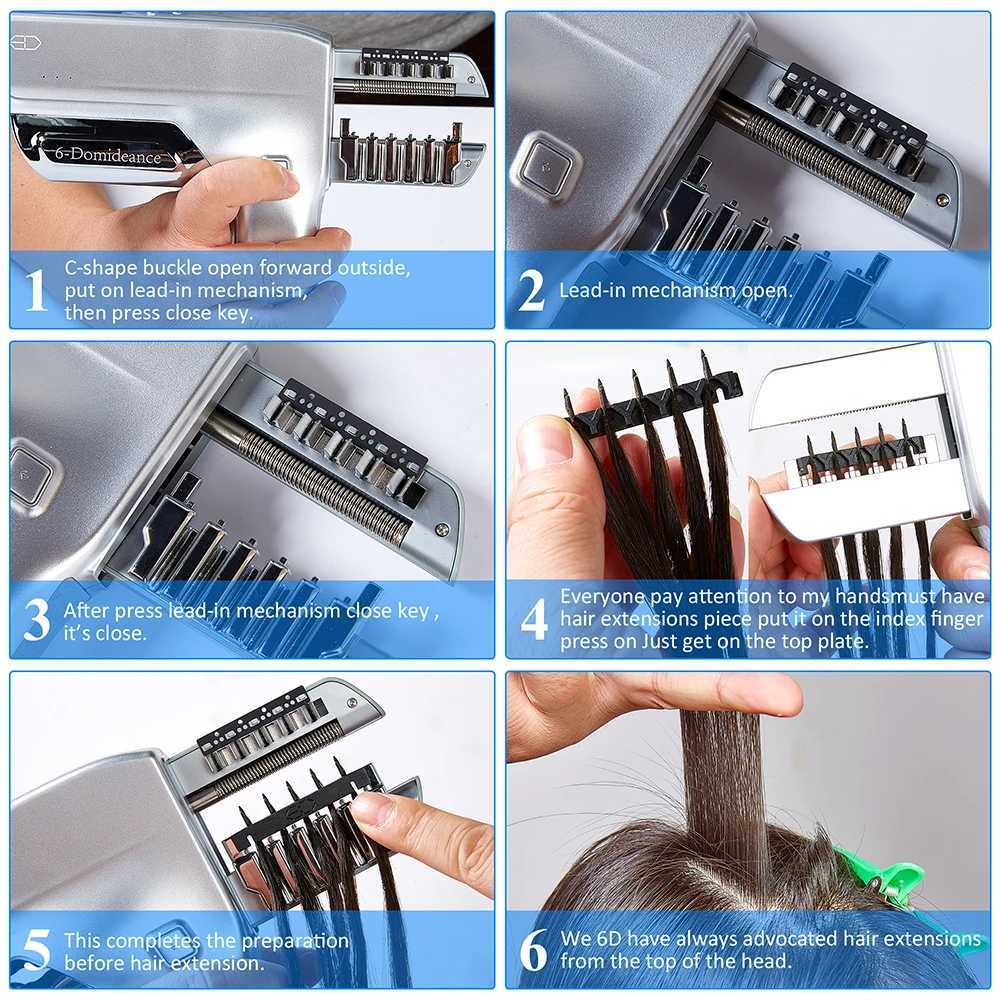 6-Domideance

1 C-shape buckle open forward outside, put on lead-in mechanism, then press close key.

2 Lead-in mechanism open.

3 After press lead-in mechanism close key , it's close.

4 Everyone pay attention to my handsmust have hair extensions piece put it on the index finger press on Just get on the top plate.

5 This completes the preparation before hair extension.

6 We 6D have always advocated hair extensions from the top of the head.