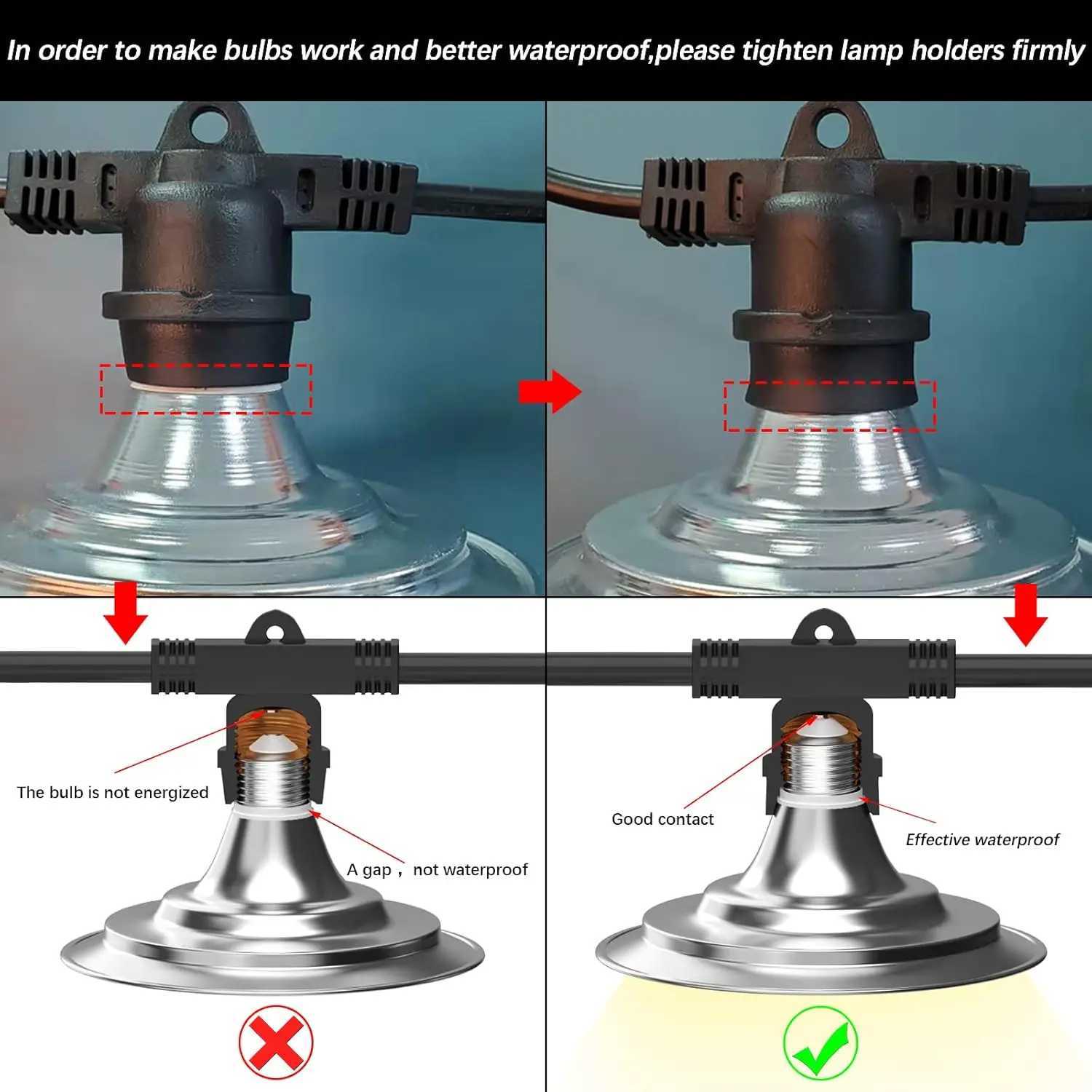 In order to make bulbs work and better waterproof,please tighten lamp holders firmly

The bulb is not energized

A gap， not waterproof

Good contact

Effective waterproof