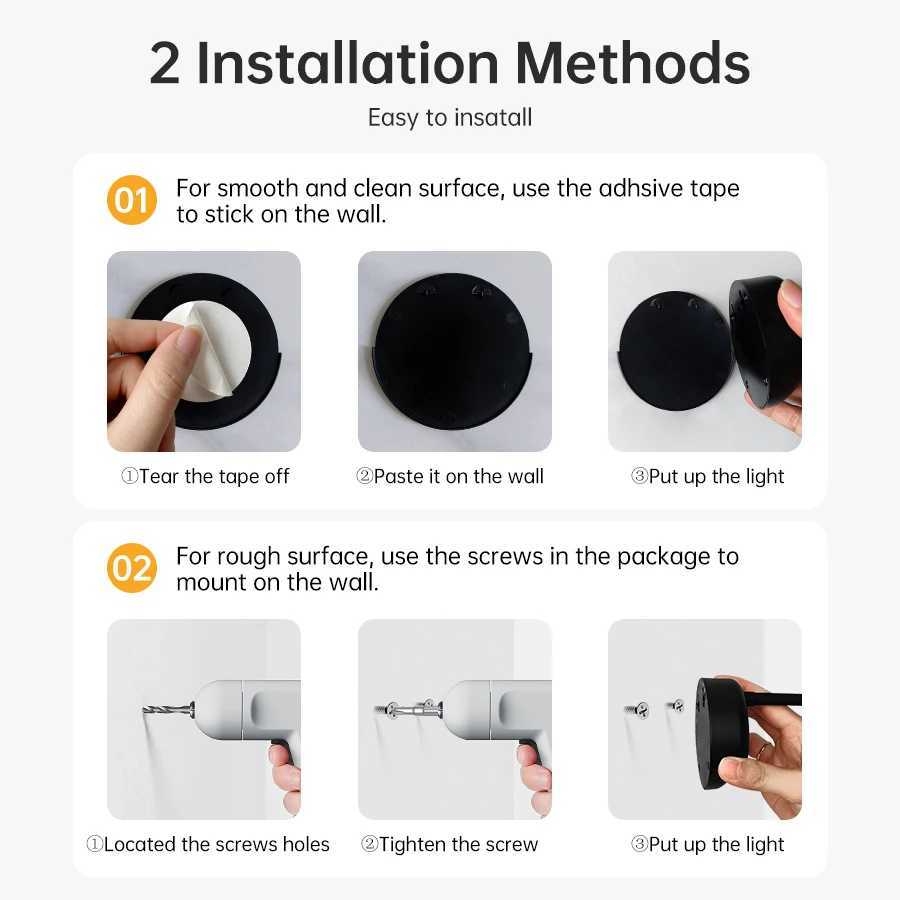 2 Installation Methods

Easy to insatall

01 For smooth and clean surface, use the adhsive tape to stick on the wall.

①Tear the tape off

②Paste it on the wall

③Put up the light

02 For rough surface, use the screws in the package to mount on the wall.

①Located the screws holes

②Tighten the screw

③Put up the light