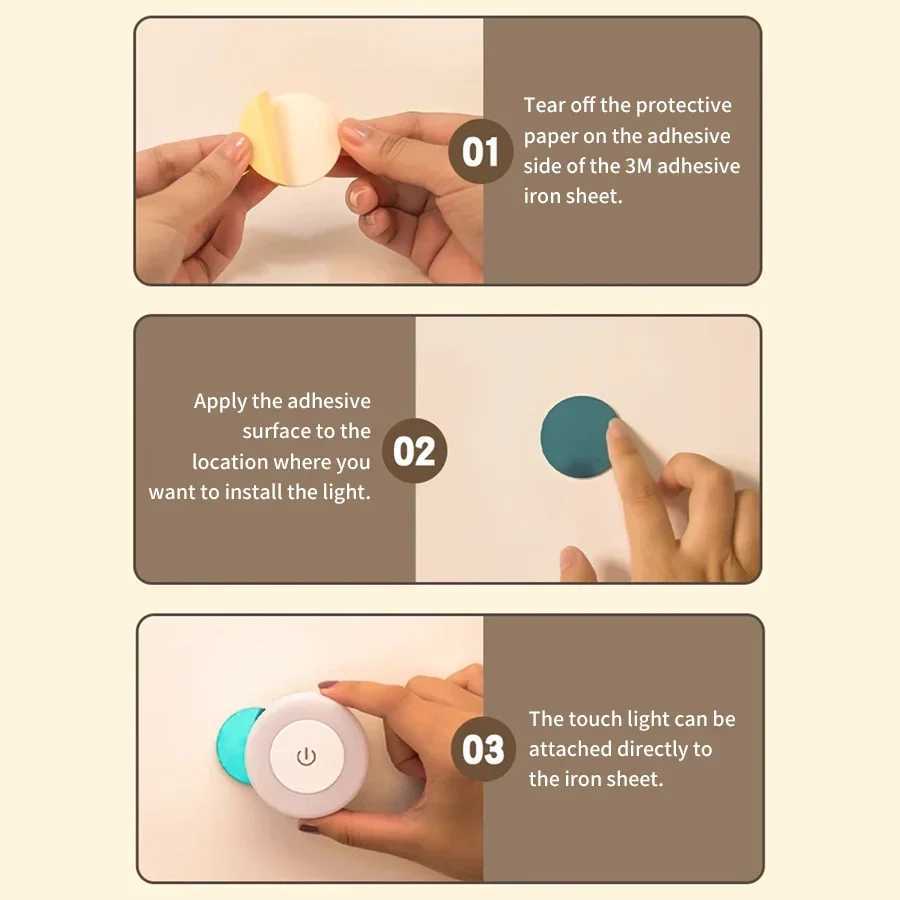 01

Tear off the protective paper on the adhesive side of the 3M adhesive iron sheet.

Apply the adhesive surface to the location where you want to install the light.

02

03

The touch light can be attached directly to the iron sheet.