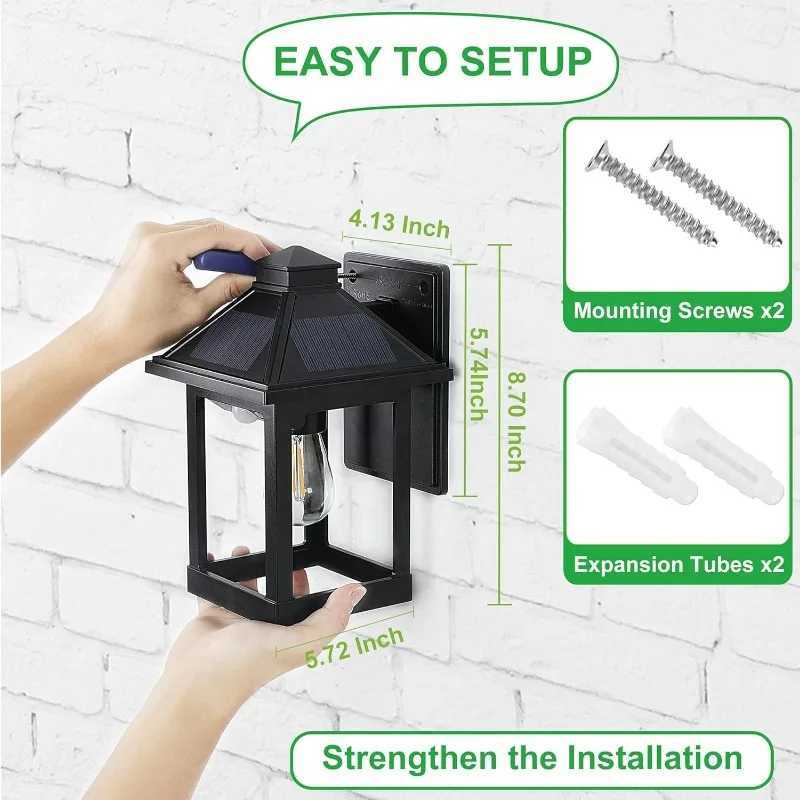 EASY TO SETUP

4.13 Inch

5.74Inch

8.70 Inch

5.72 Inch

Mounting Screws x2

Expansion Tubes x2

Strengthen the Installation