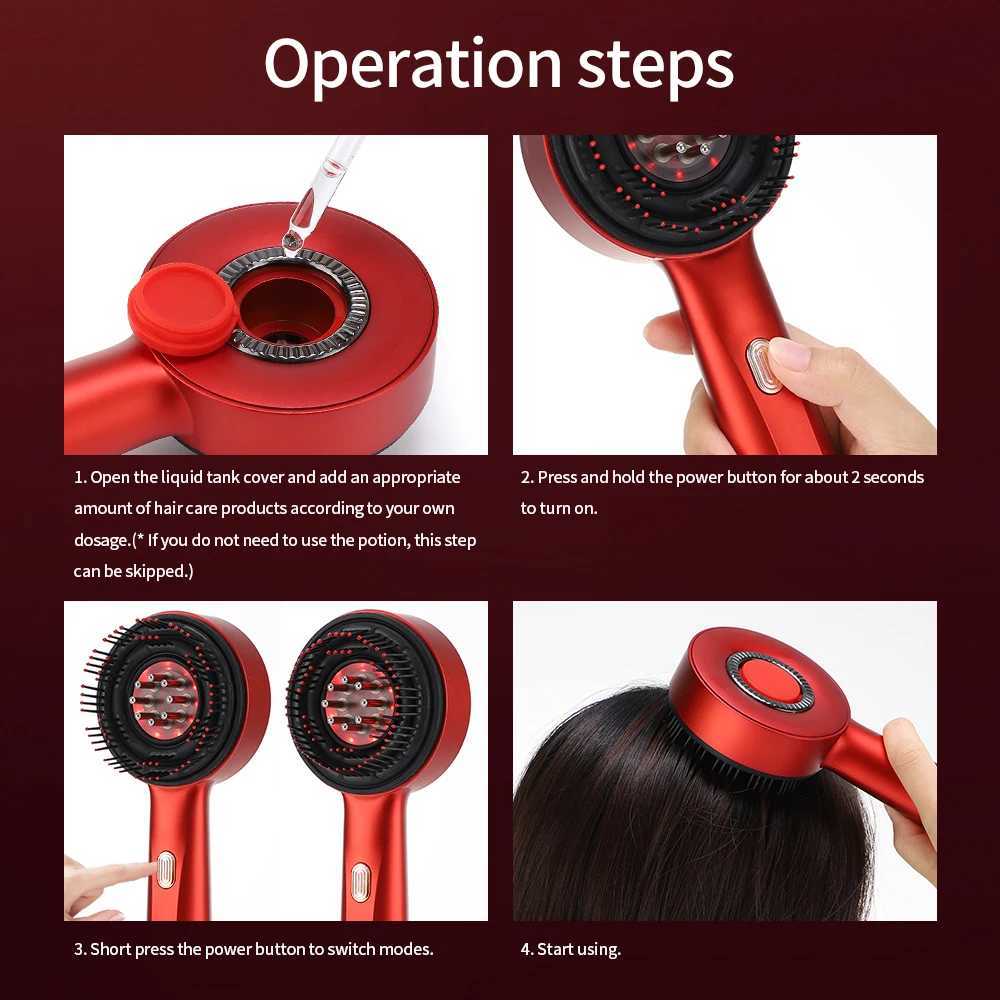 Operation steps

1. Open the liquid tank cover and add an appropriate amount of hair care products according to your own dosage.(* If you do not need to use the potion, this step can be skipped.)

2. Press and hold the power button for about 2 seconds to turn on.

3. Short press the power button to switch modes.

4. Start using.