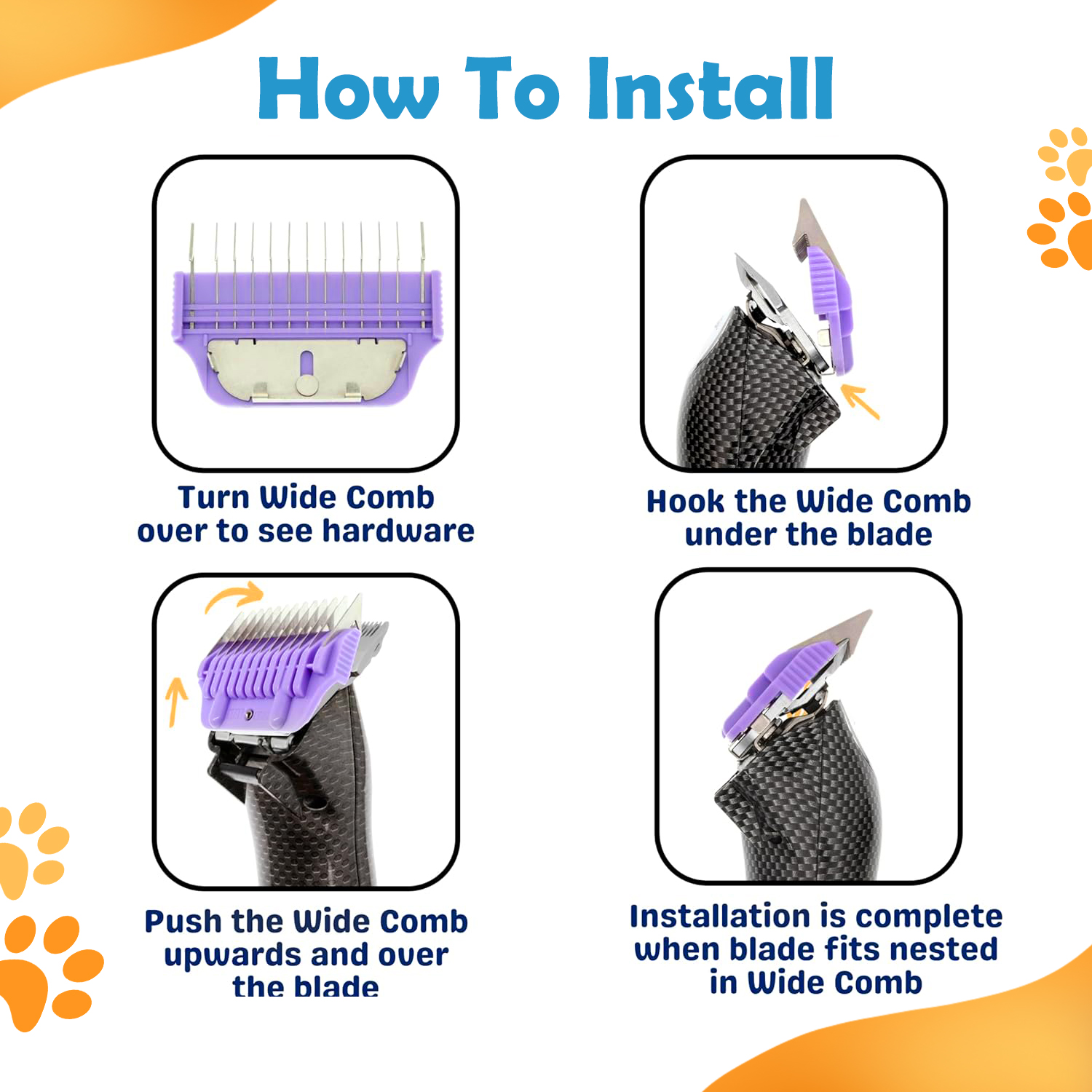 How To Install

Turn Wide Comb over to see hardware

Hook the Wide Comb under the blade

Push the Wide Comb upwards and over the blade

Installation is complete when blade fits nested in Wide Comb