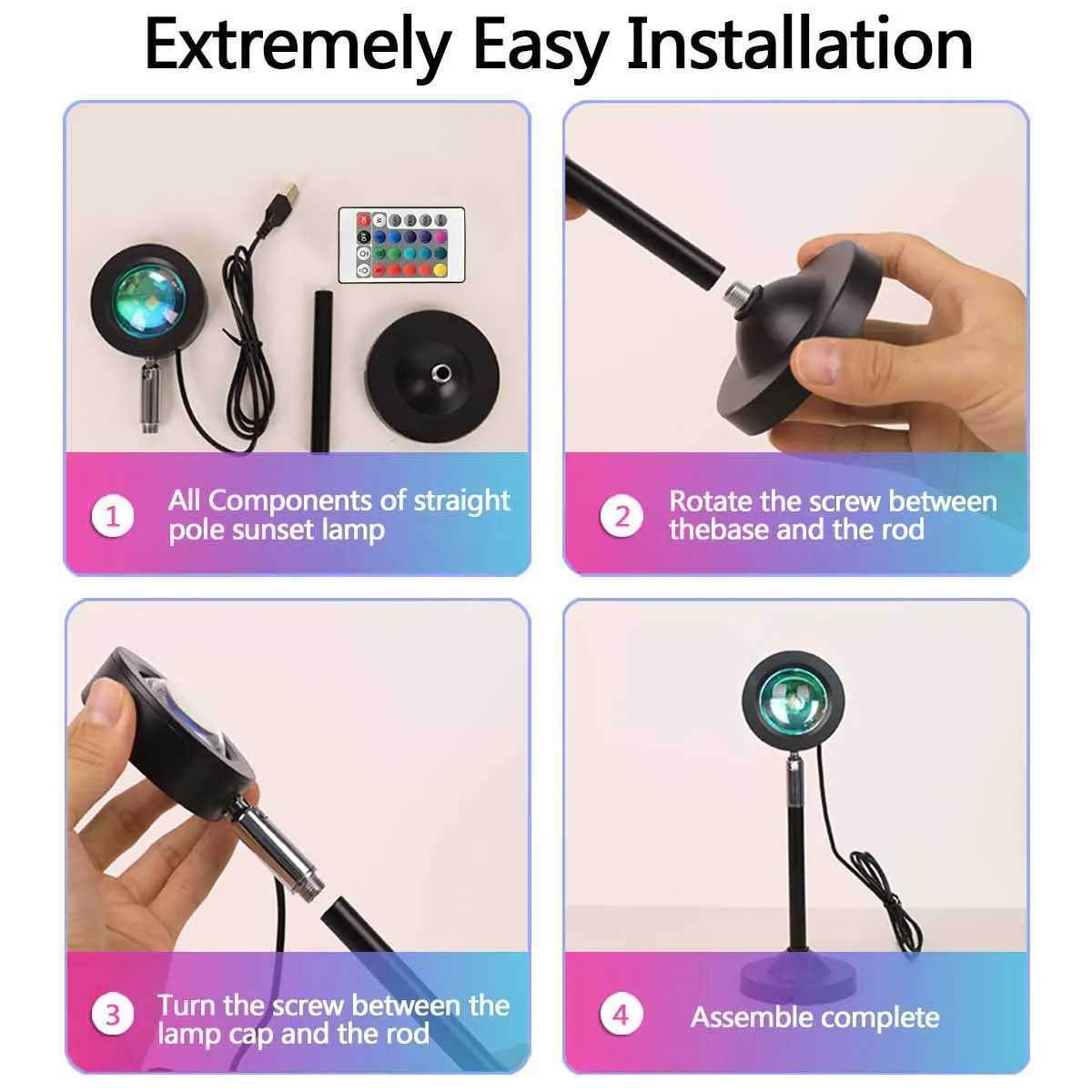 Extremely Easy Installation

1 All Components of straight pole sunset lamp

2 Rotate the screw between thebase and the rod

3 Turn the screw between the lamp cap and the rod

4 Assemble complete