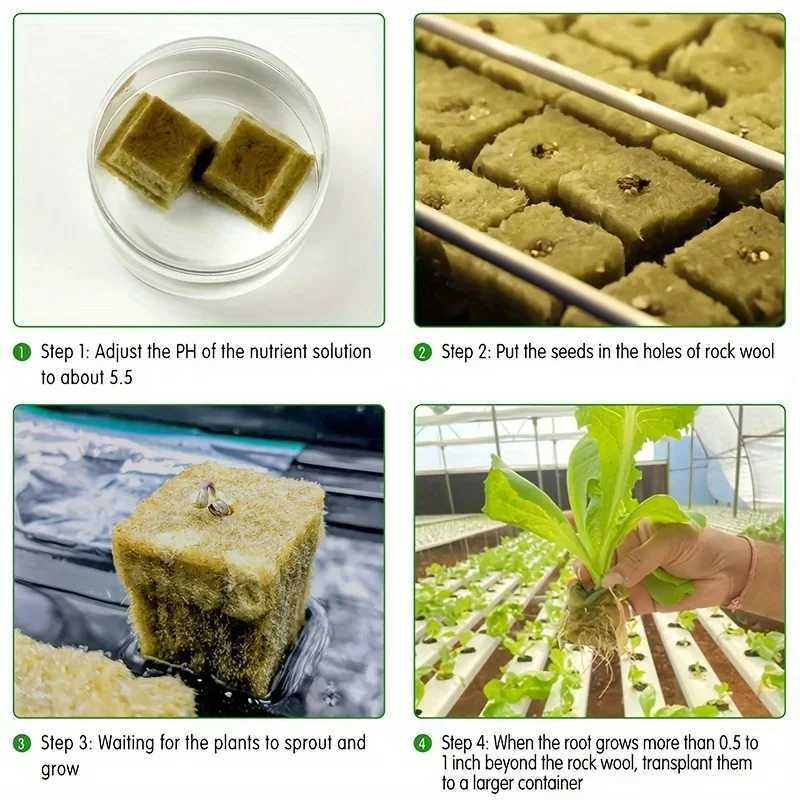 1 Step 1: Adjust the PH of the nutrient solution to about 5.5

2 Step 2: Put the seeds in the holes of rock wool

3 Step 3: Waiting for the plants to sprout and grow

4 Step 4: When the root grows more than 0.5 to 1 inch beyond the rock wool, transplant them to a larger container