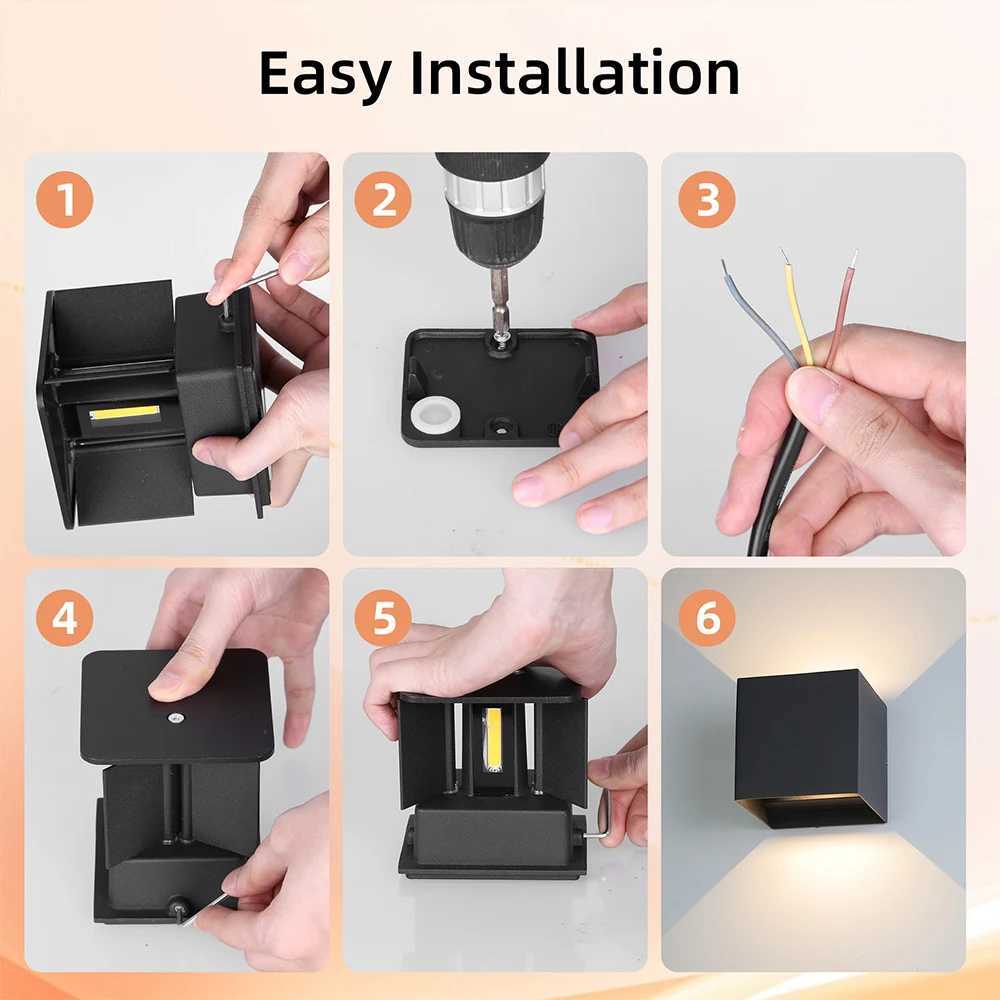 Easy Installation

1

2

3

4

5

6