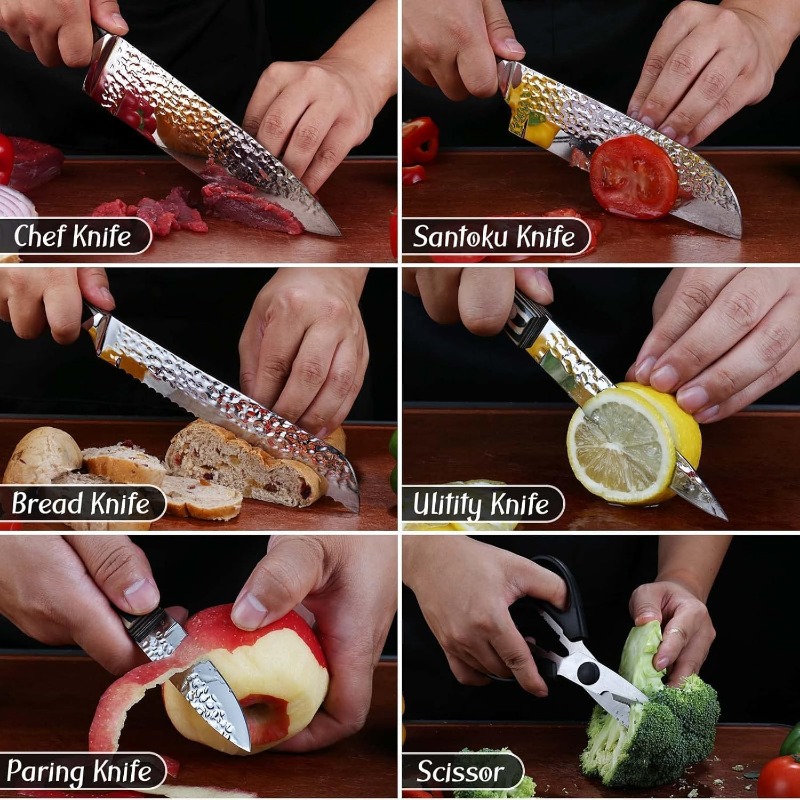 Chef Knife

Santoku Knife

Bread Knife

Ulitity Knife

Paring Knife

Scissor