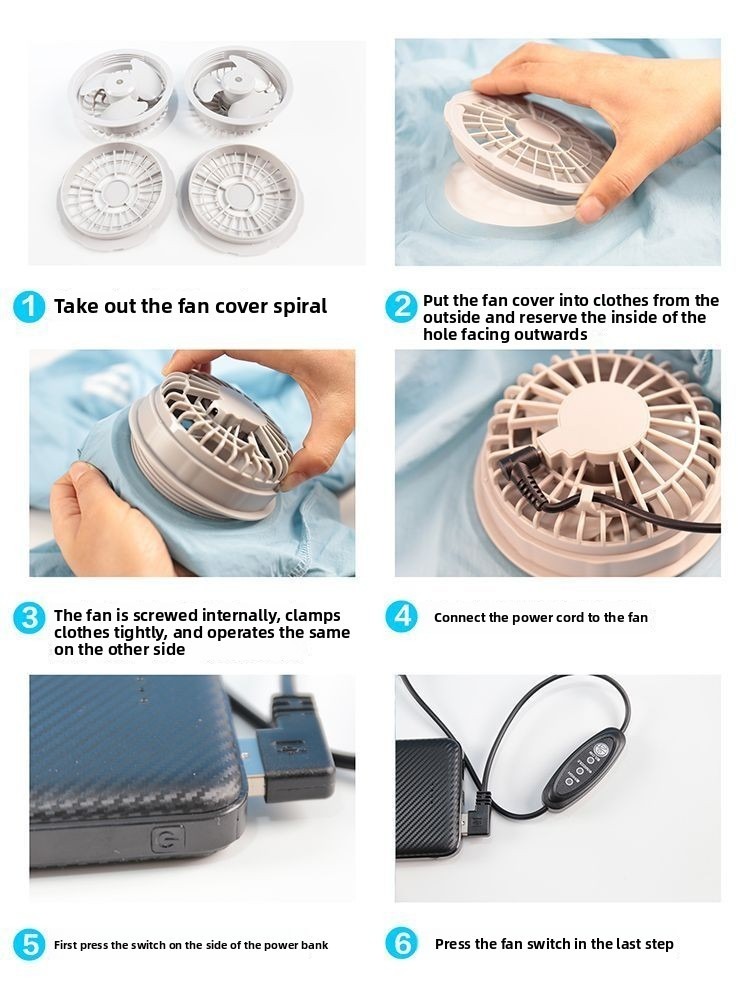 1 Take out the fan cover spiral

2 Put the fan cover into clothes from the outside and reserve the inside of the hole facing outwards

3 The fan is screwed internally, clamps clothes tightly, and operates the same on the other side

4 Connect the power cord to the fan

5 First press the switch on the side of the power bank

6 Press the fan switch in the last step