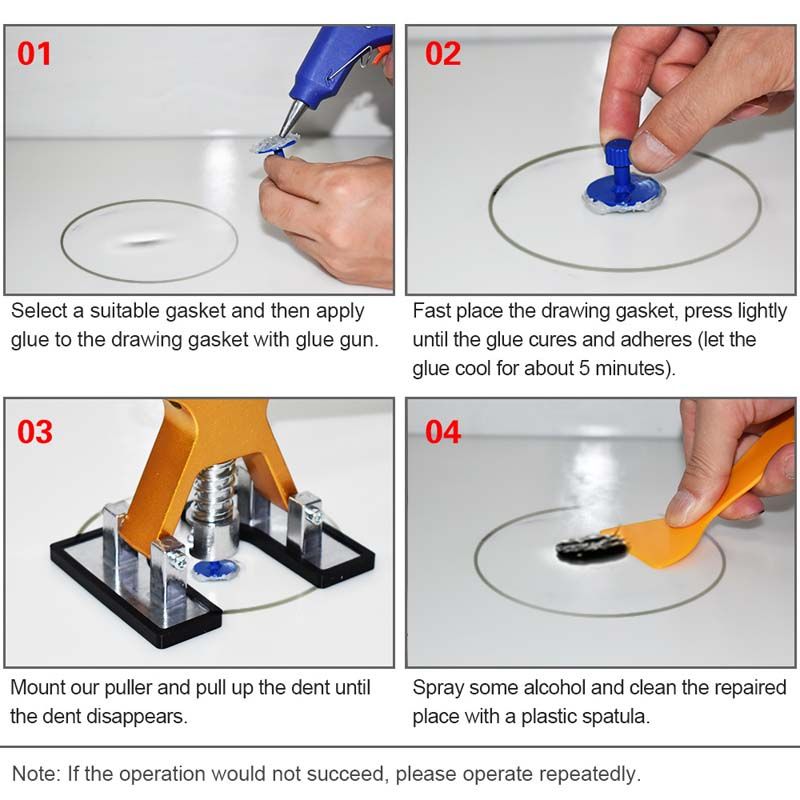 01

Select a suitable gasket and then apply glue to the drawing gasket with glue gun.

02

Fast place the drawing gasket, press lightly until the glue cures and adheres (let the glue cool for about 5 minutes).

03

Mount our puller and pull up the dent until the dent disappears.

04

Spray some alcohol and clean the repaired place with a plastic spatula.

Note: If the operation would not succeed, please operate repeatedly.