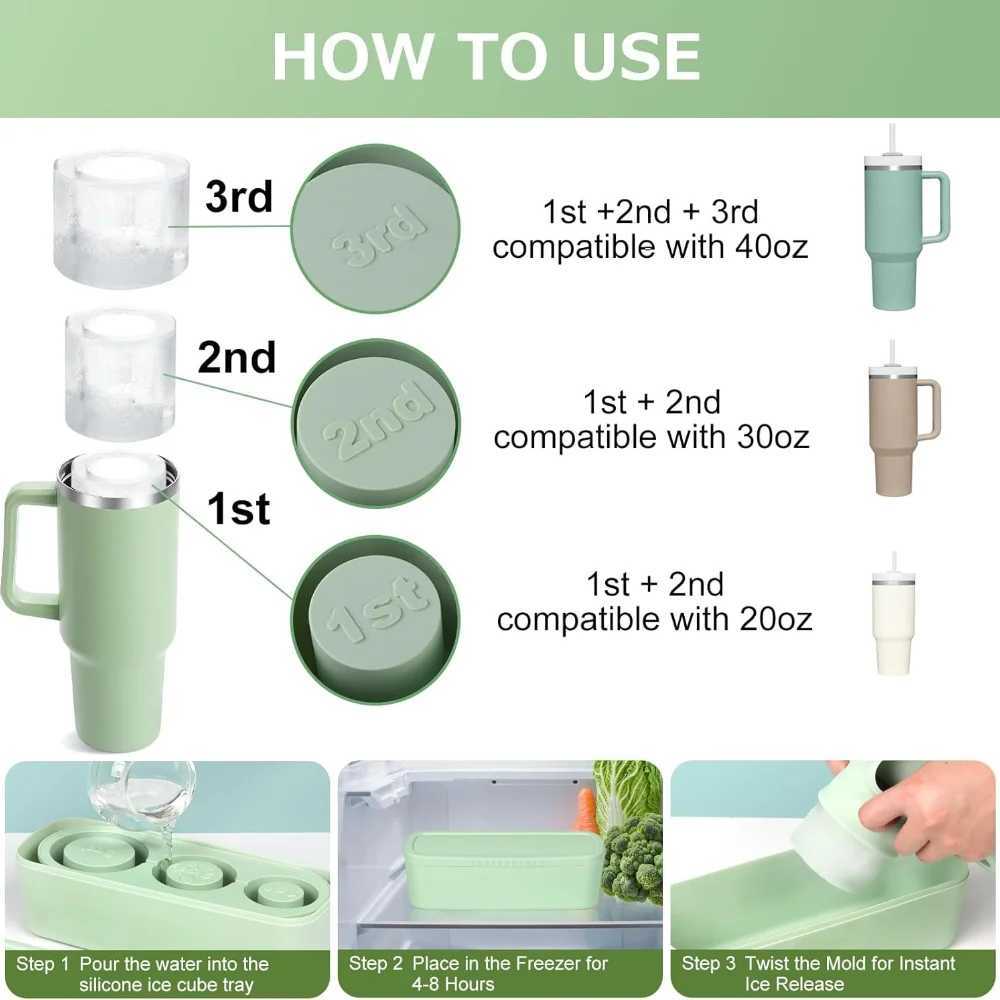 HOW TO USE

3rd

3rd

1st +2nd + 3rd compatible with 40oz

2nd

2nd

1st + 2nd compatible with 30oz

1st

1st

1st + 2nd compatible with 20oz

Step 1 Pour the water into the silicone ice cube tray

Step 2 Place in the Freezer for 4-8 Hours

Step 3 Twist the Mold for Instant Ice Release